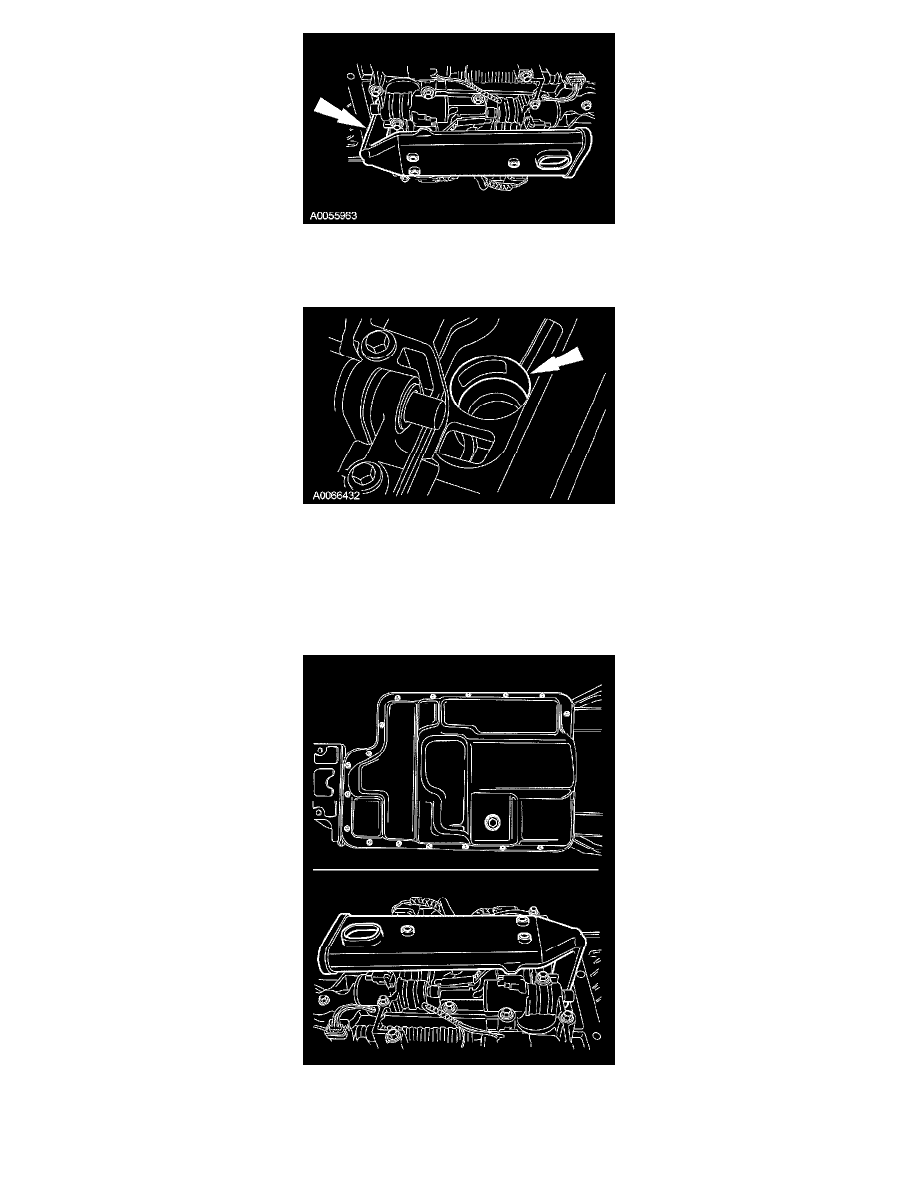 A0055963

A0066432