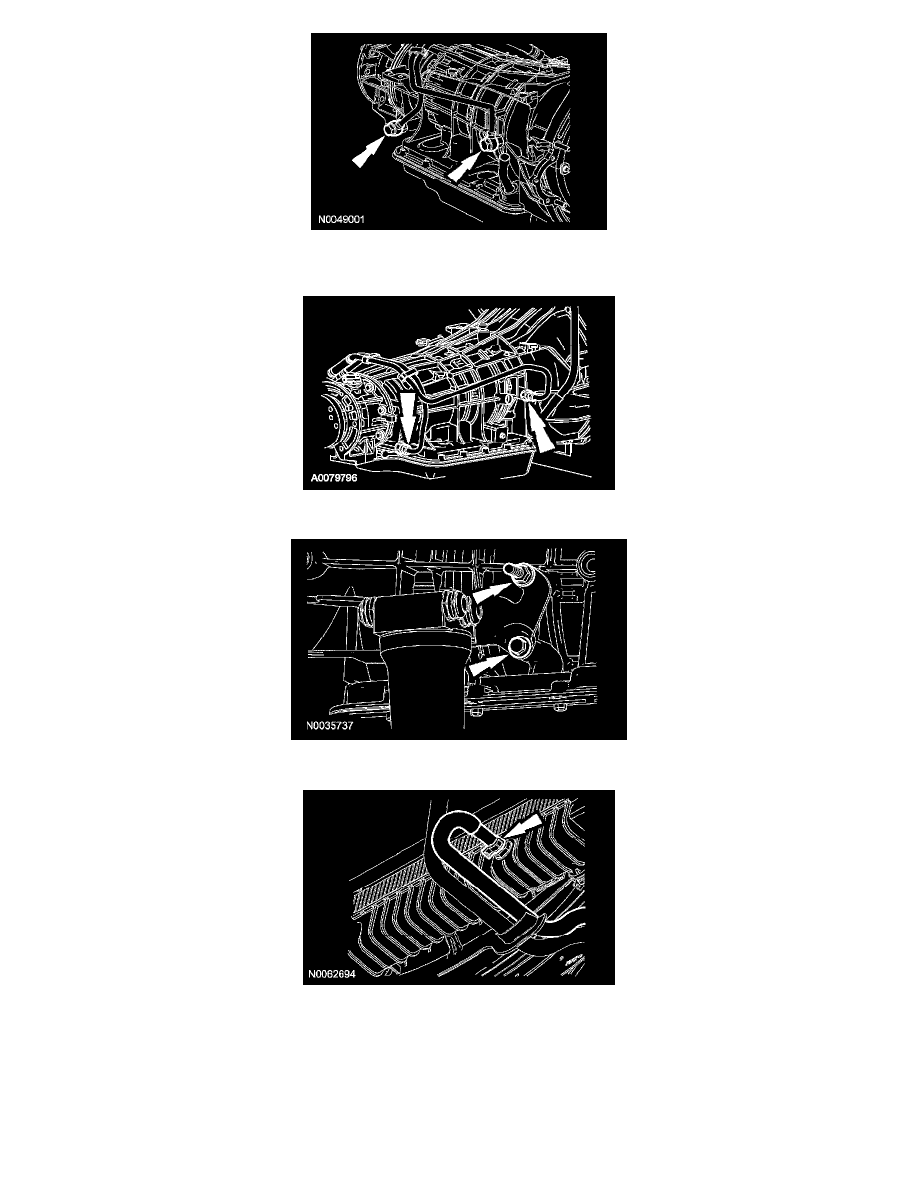 N0049001

A0079796

N0035737

N0062694