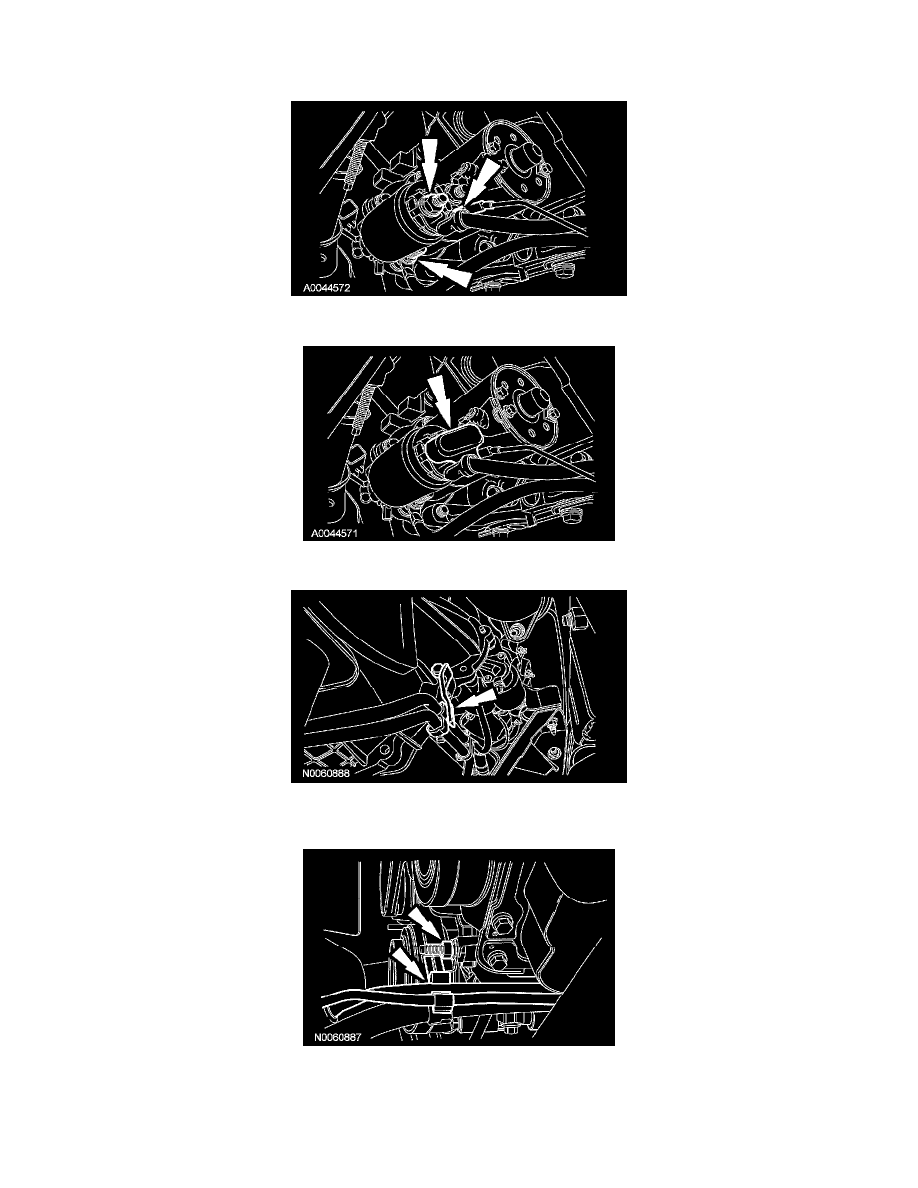 A0044572

A0044571

N0060888

N0060887