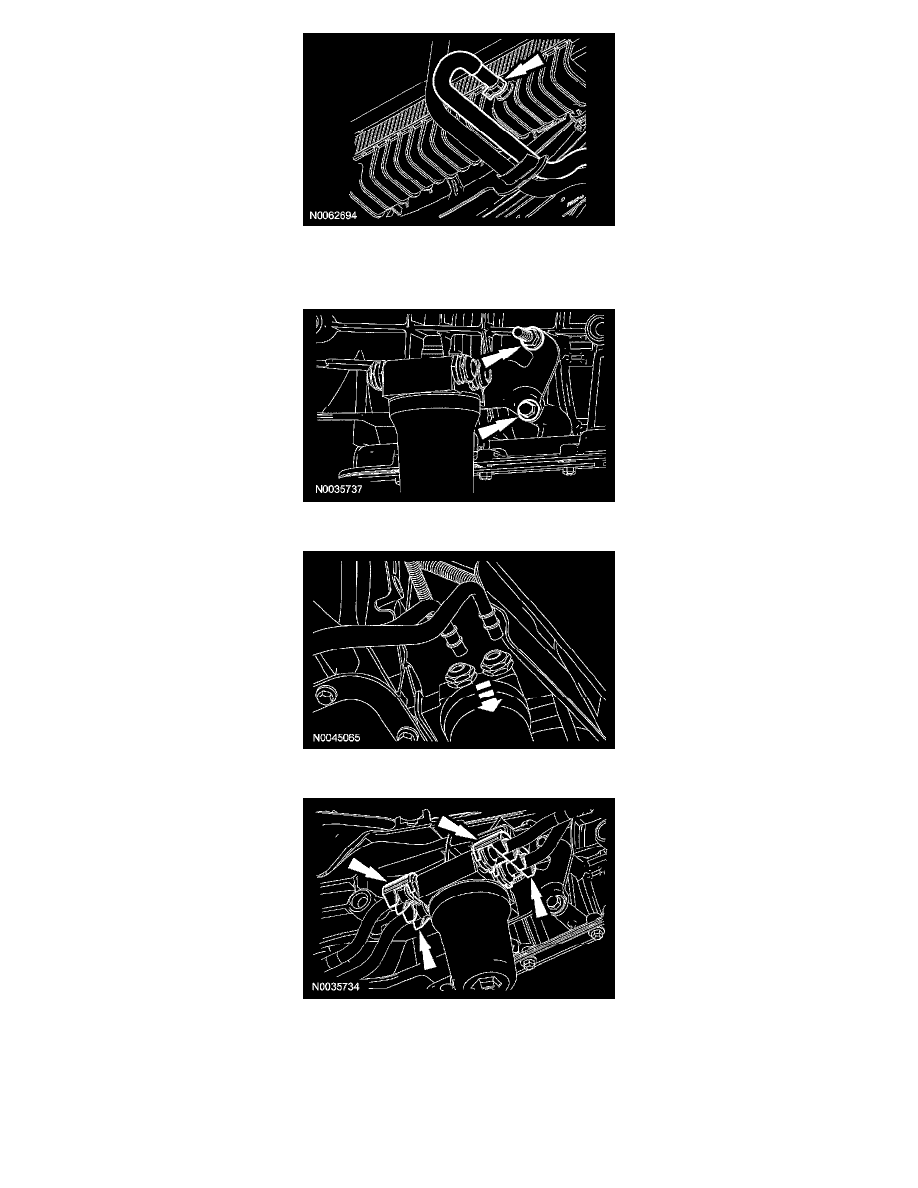 N0062694

N0035737

N0045065

N0035734