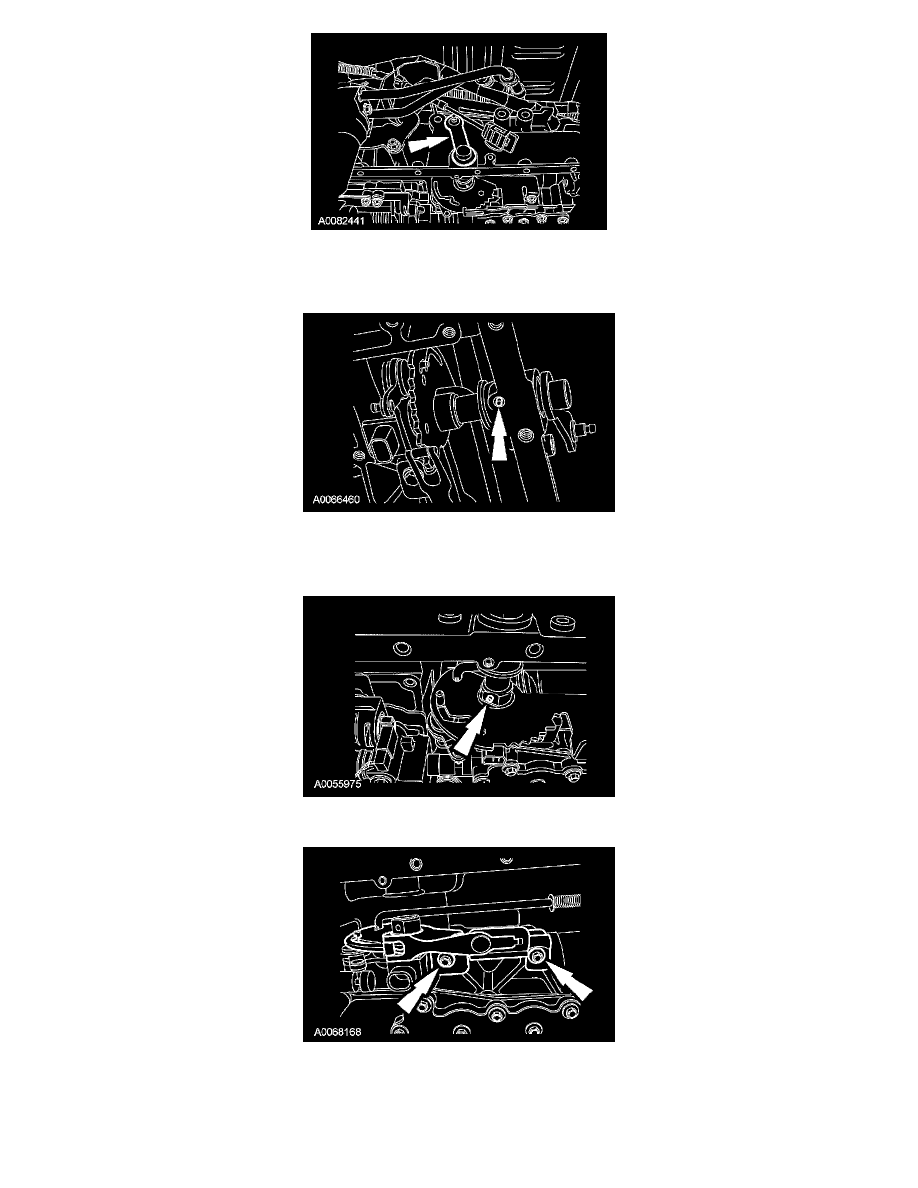 A0082441

A0066460

A0055975

A0068168