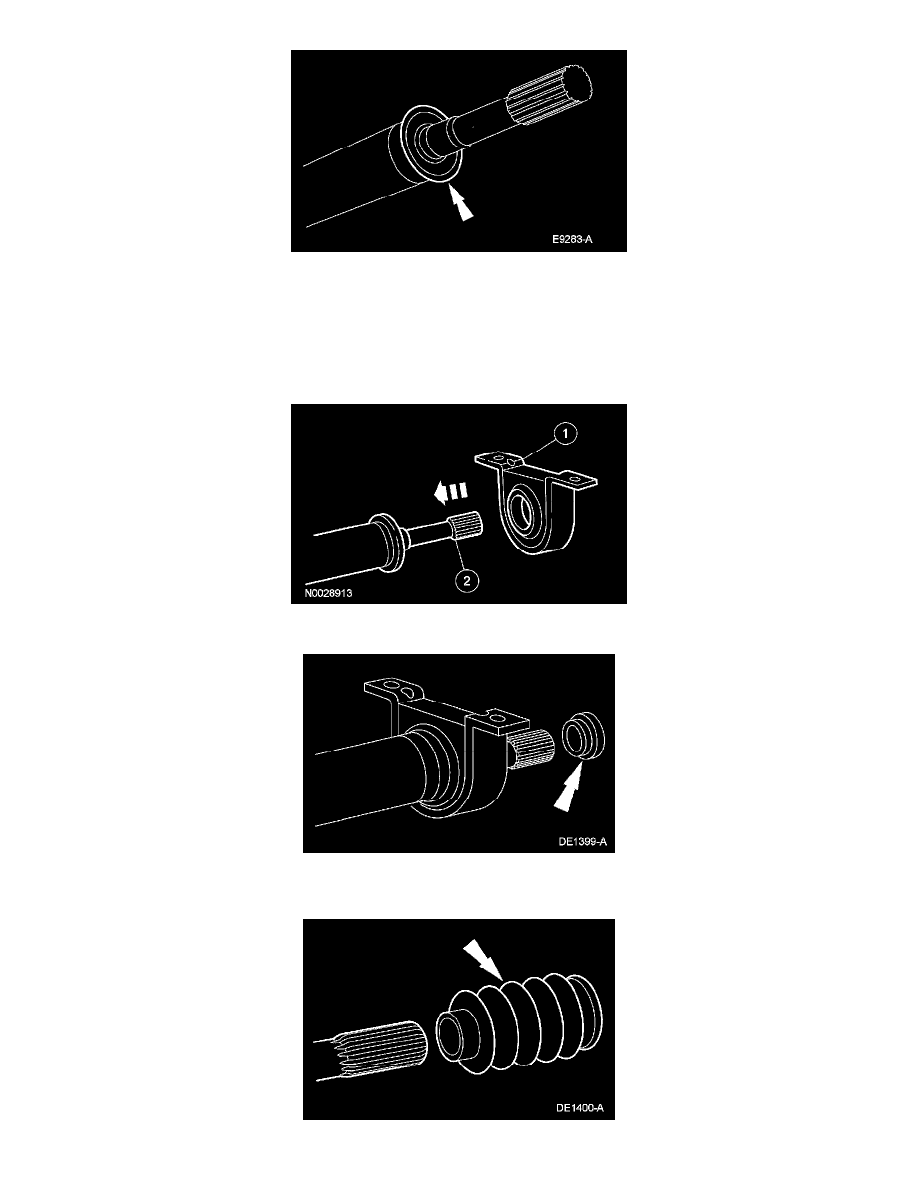 E9283-A

1
2
N0028913

DE1399-A

DE1400-A