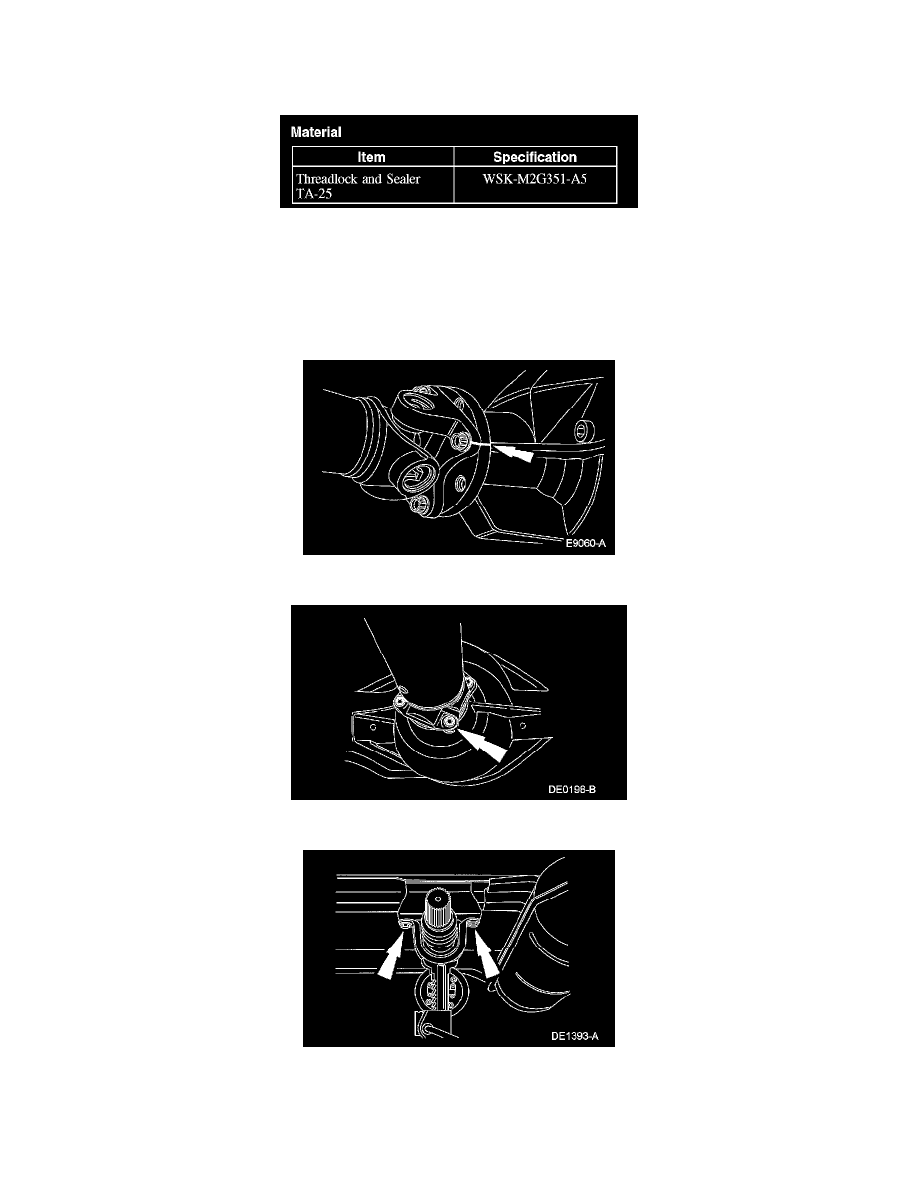 Material

| Item | Specification |
|---|---|
| Threadlock and Sealer TA-25 | WSK-M2G351-A5 |

E9060-A

DE0198-B

DE1393-A