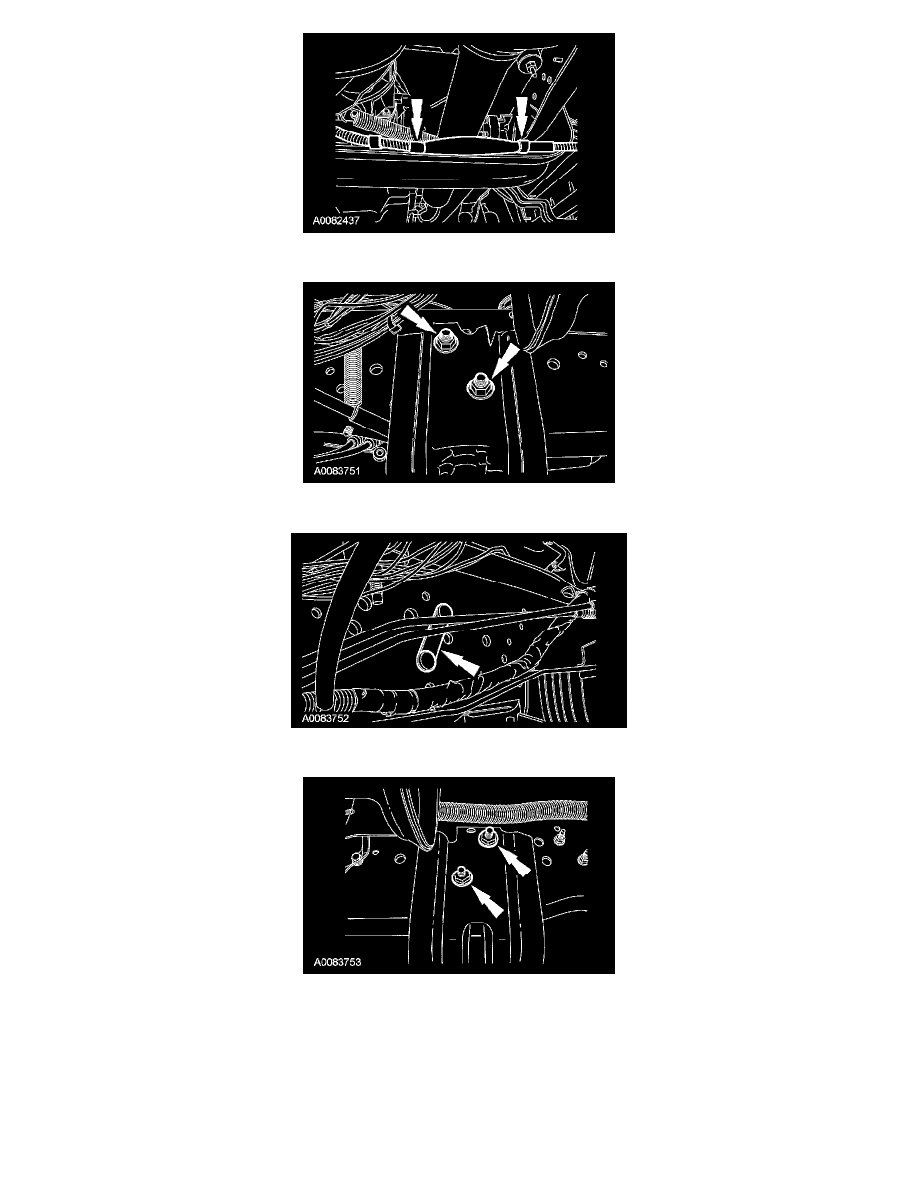 A0082437

A0083751

A0083752

A0083753