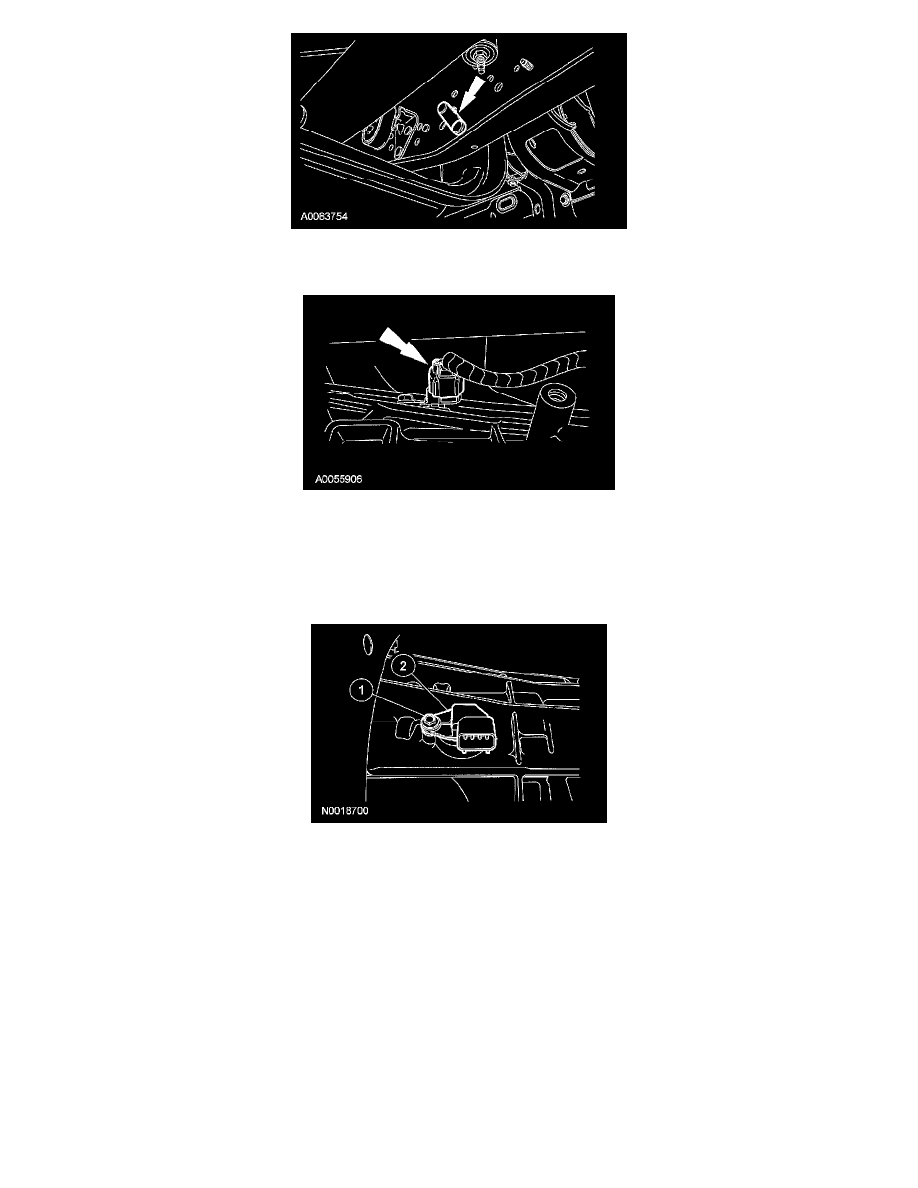 A0083754

A0055906

2
1
N0018700