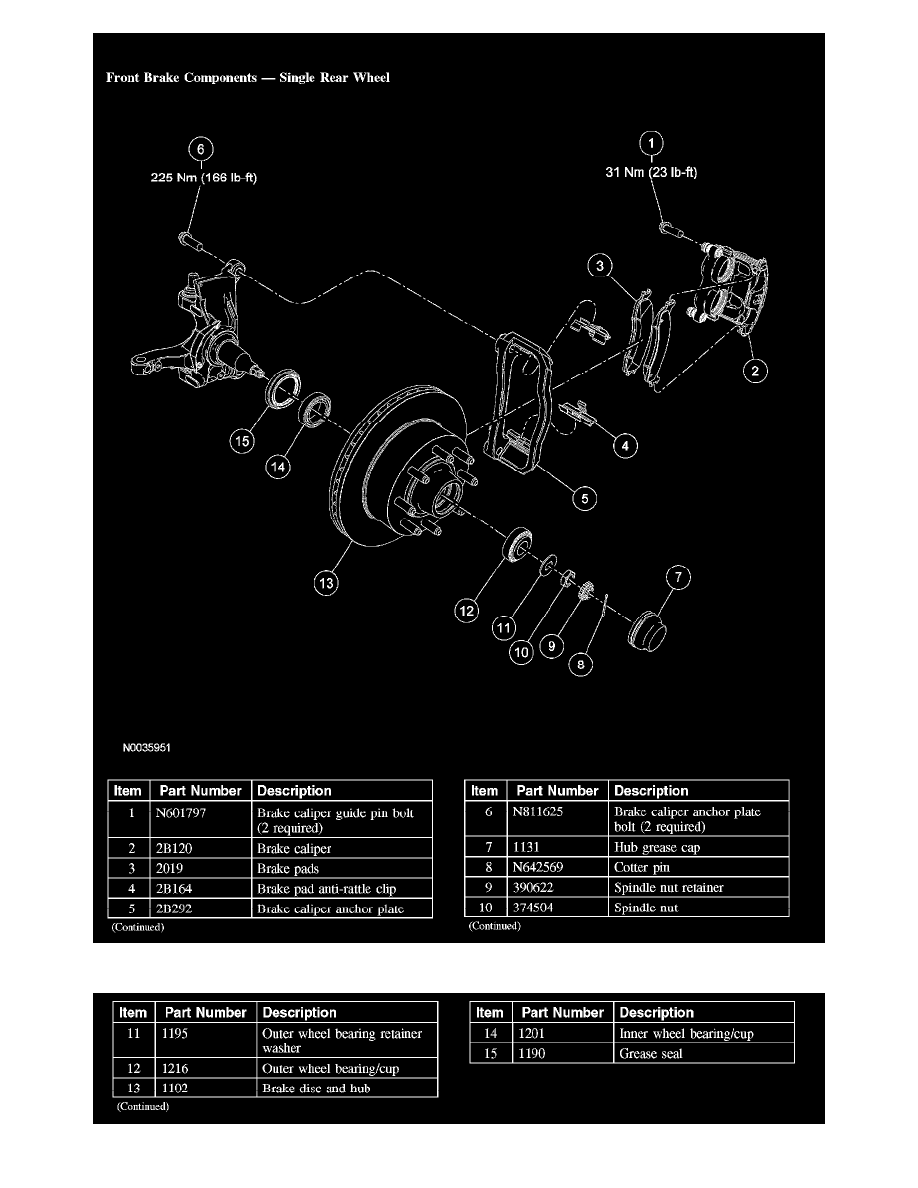 Front Brake Components — Single Rear Wheel

6
225 Nm (166 lb-ft)

1
31 Nm (23 lb-ft)

3
2
4
5
15
14
13
12
11
10
9
8
7

N0035951

| Item | Part Number | Description |
|---|---|---|
| 1 | N601797 | Brake caliper guide pin bolt (2 required) |
| 2 | 2B120 | Brake caliper |
| 3 | 2019 | Brake pads |
| 4 | 2B164 | Brake pad anti-rattle clip |
| 5 | 2B292 | Brake caliper anchor plate |

(Continued)

| Item | Part Number | Description |
|---|---|---|
| 6 | N811625 | Brake caliper anchor plate bolt (2 required) |
| 7 | 1131 | Hub grease cap |
| 8 | N642569 | Cotter pin |
| 9 | 390622 | Spindle nut retainer |
| 10 | 374504 | Spindle nut |

(Continued)

| Item | Part Number | Description |
|---|---|---|
| 11 | 1195 | Outer wheel bearing retainer washer |
| 12 | 1216 | Outer wheel bearing/cup |
| 13 | 1102 | Brake disc and hub |

(Continued)

| Item | Part Number | Description |
|---|---|---|
| 14 | 1201 | Inner wheel bearing/cup |
| 15 | 1190 | Grease seal |