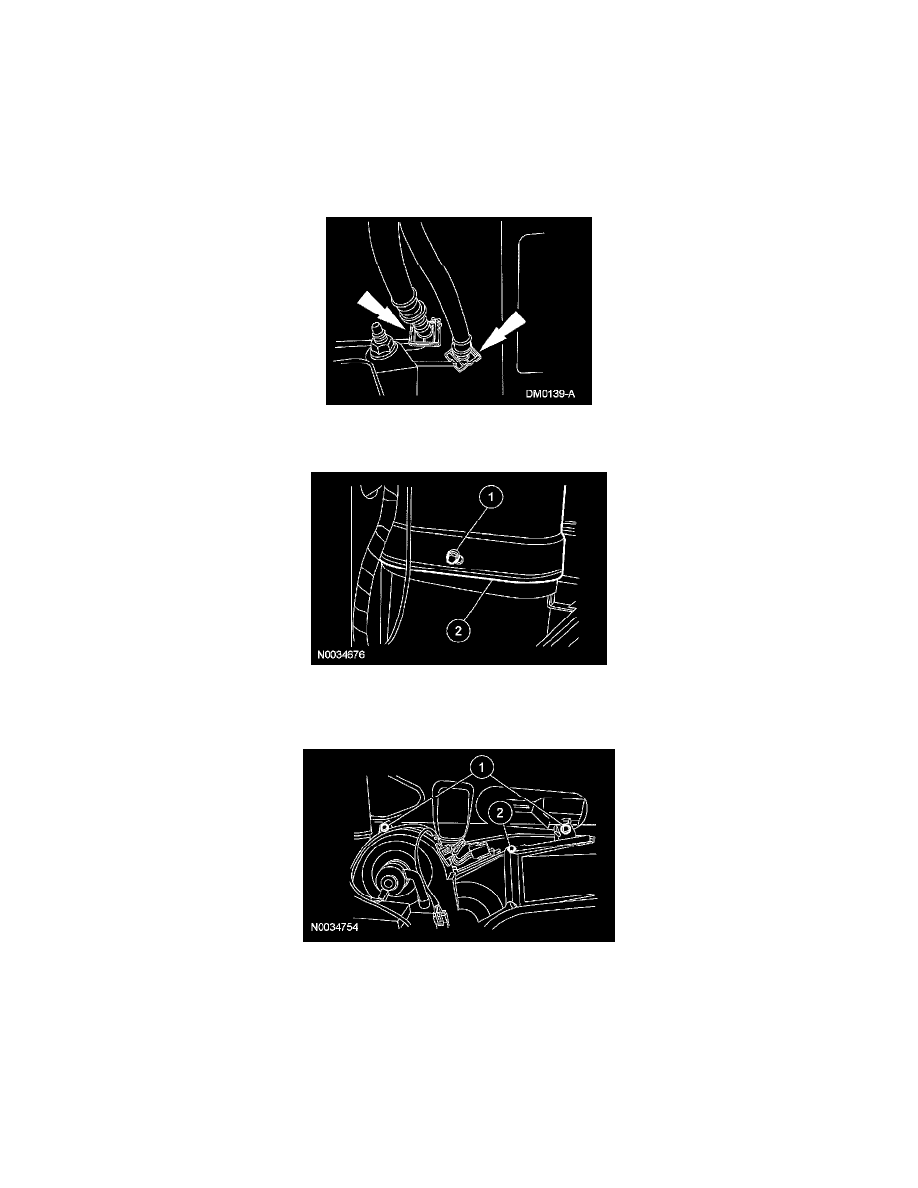 DM0139-A

1
2
N0034676

1
2
N0034754