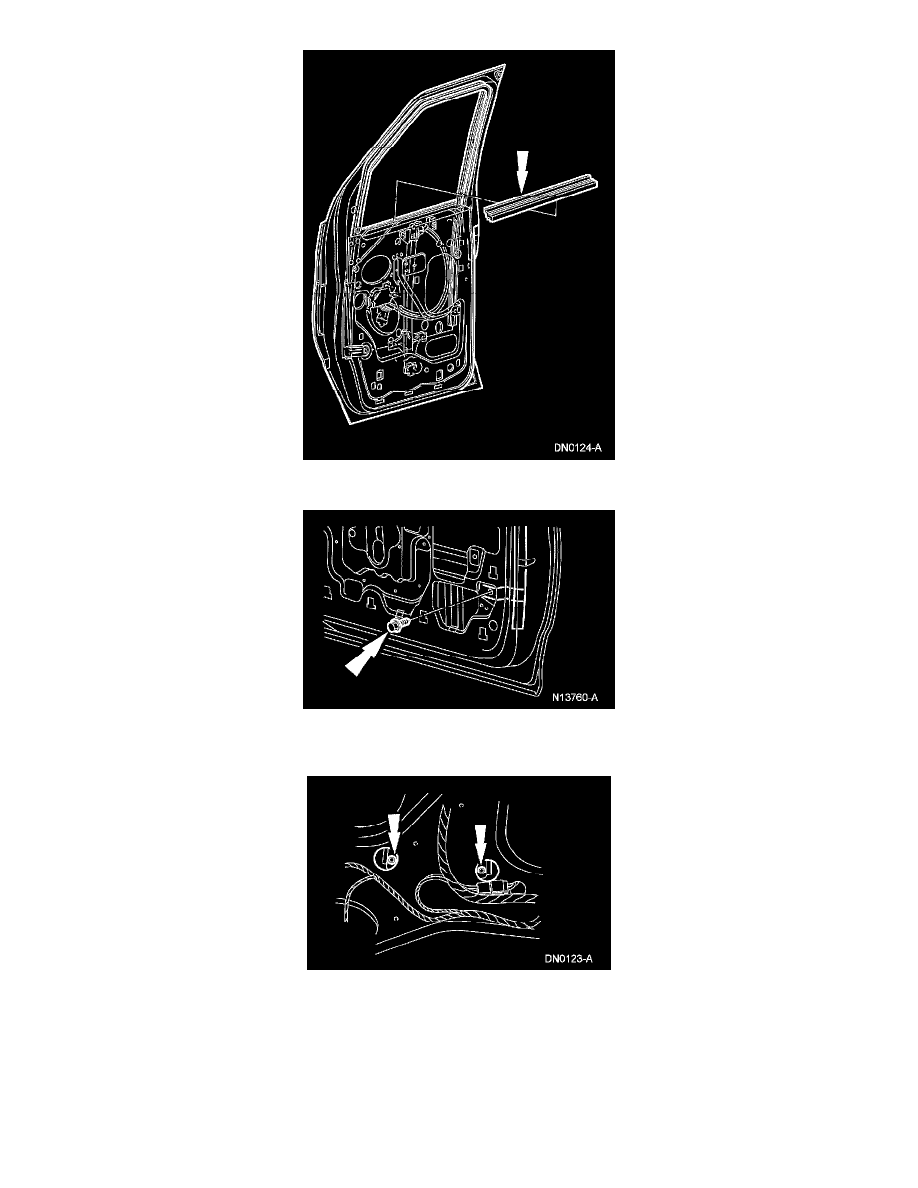 DN0124-A

N13760-A

DN0123-A