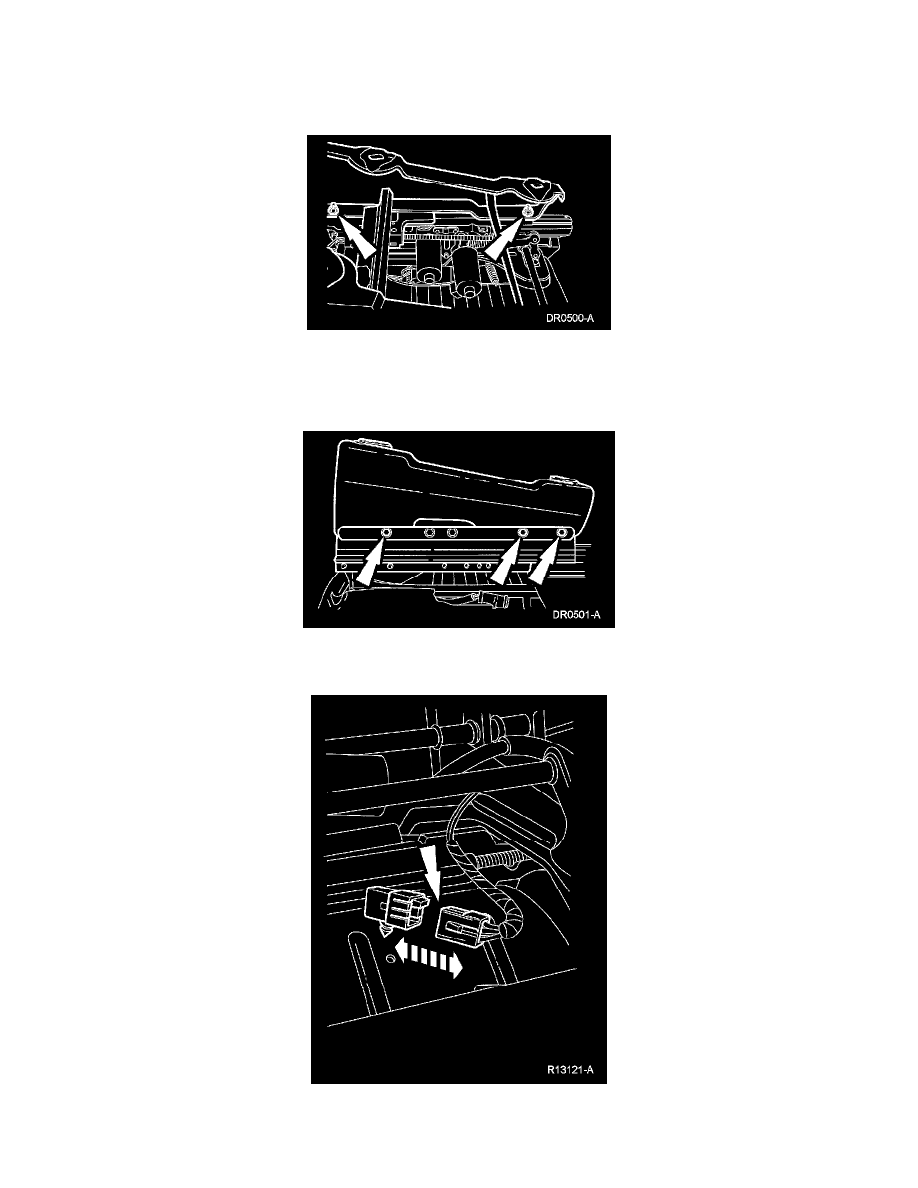 DR0500-A

DR0501-A

R13121-A