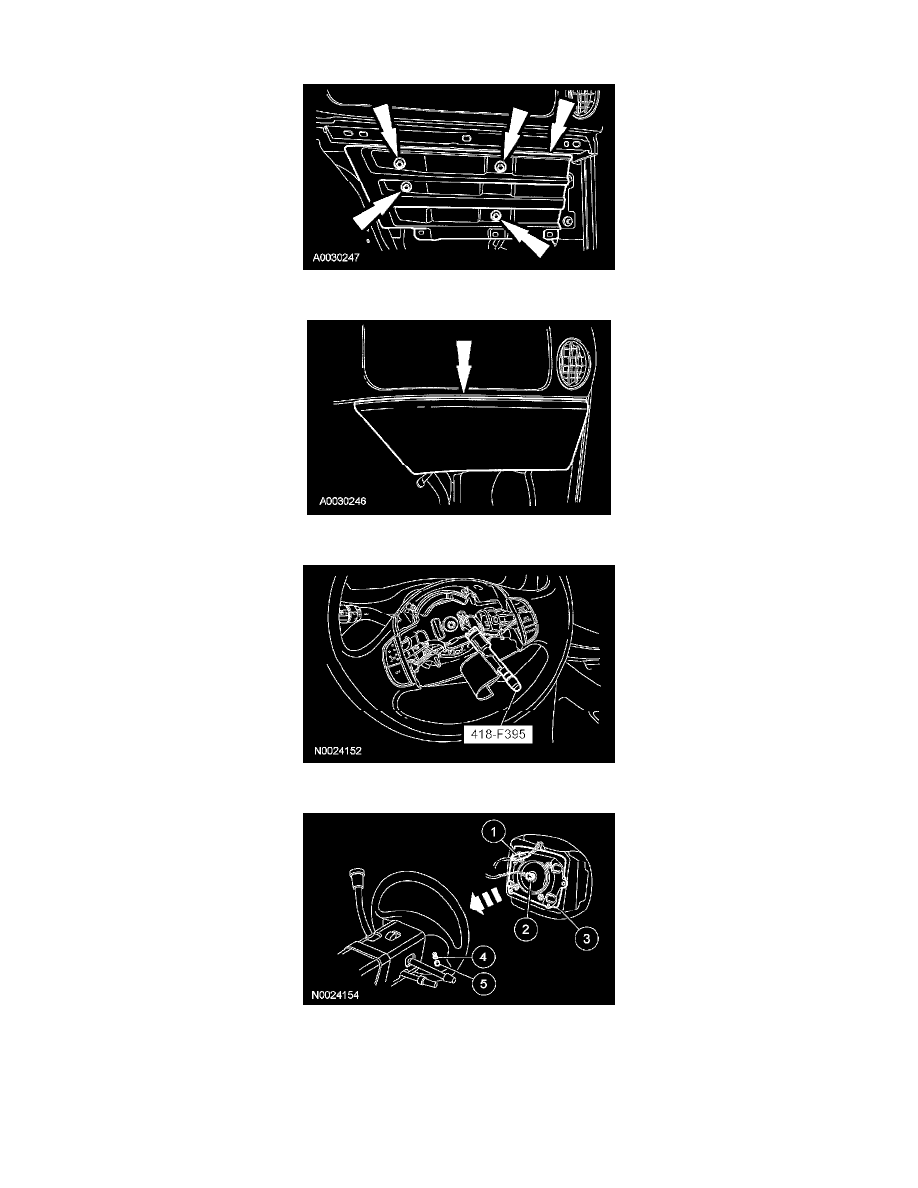 A0030247

A0030246

418-F395
N0024152

1
2
3
4
5
N0024154