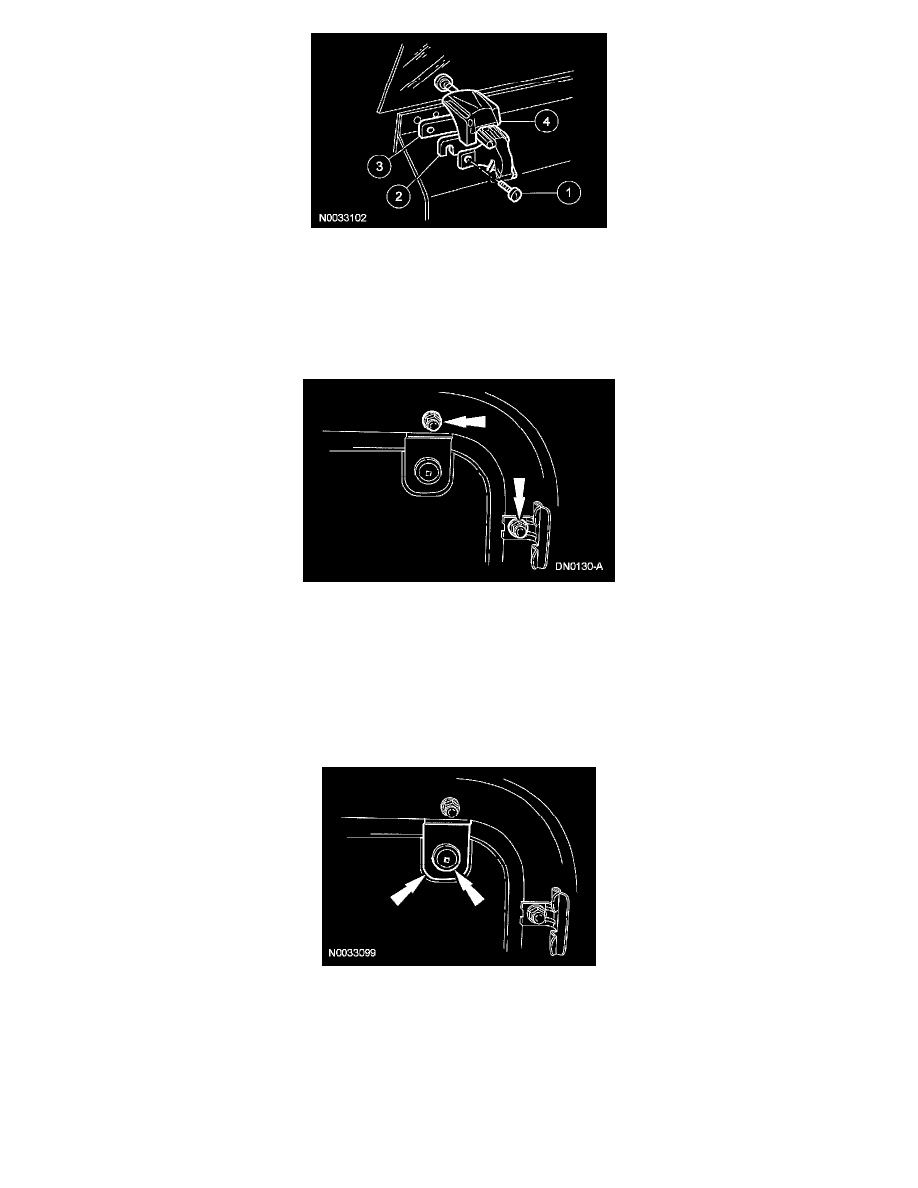 4
3
2
1
N0033102

DN0130-A

N0033099