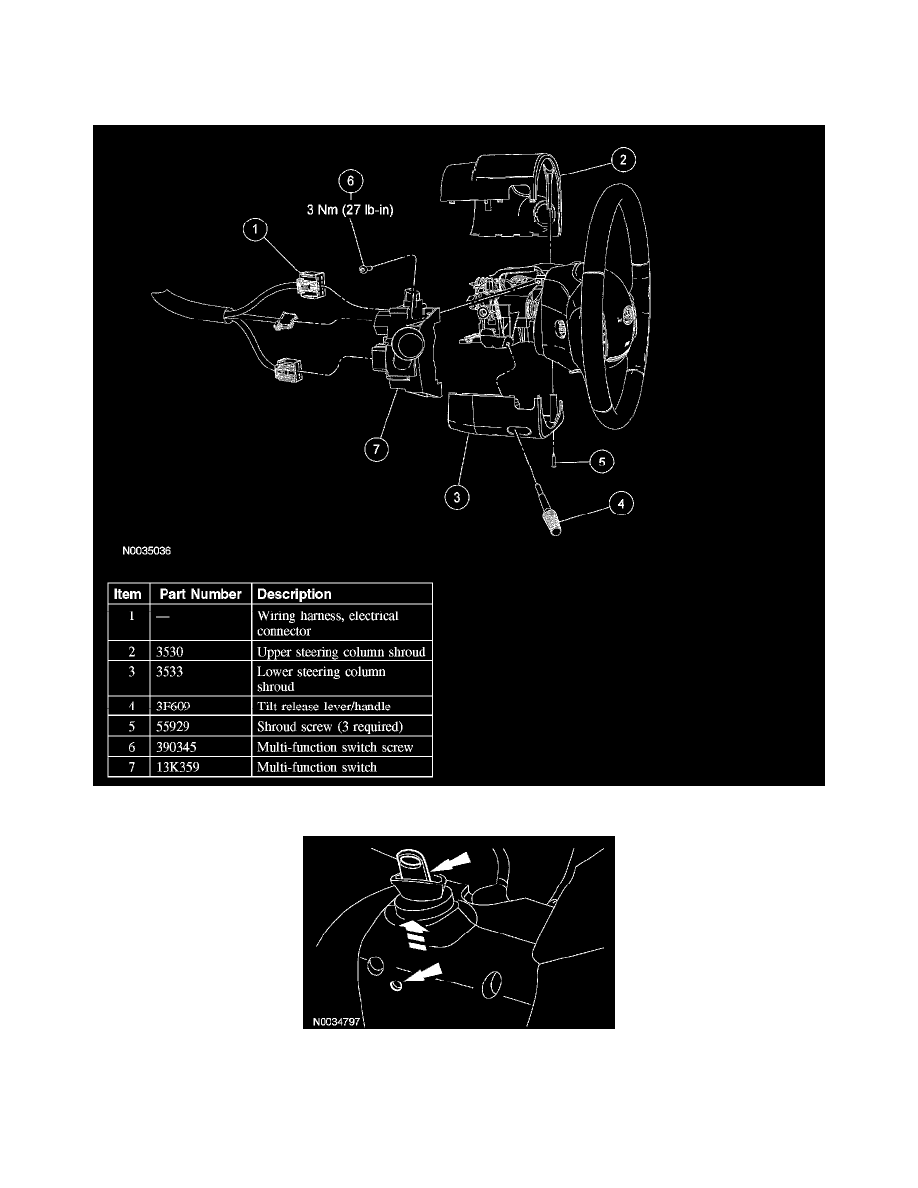 6
3 Nm (27 lb-in)
1
2
7
3
5
4
N0035036

| Item | Part Number | Description |
|---|---|---|
| 1 | — | Wiring harness, electrical connector |
| 2 | 3530 | Upper steering column shroud |
| 3 | 3533 | Lower steering column shroud |
| 4 | 3F609 | Tilt release lever/handle |
| 5 | 55929 | Shroud screw (3 required) |
| 6 | 390345 | Multi-function switch screw |
| 7 | 13K359 | Multi-function switch |

N0034797