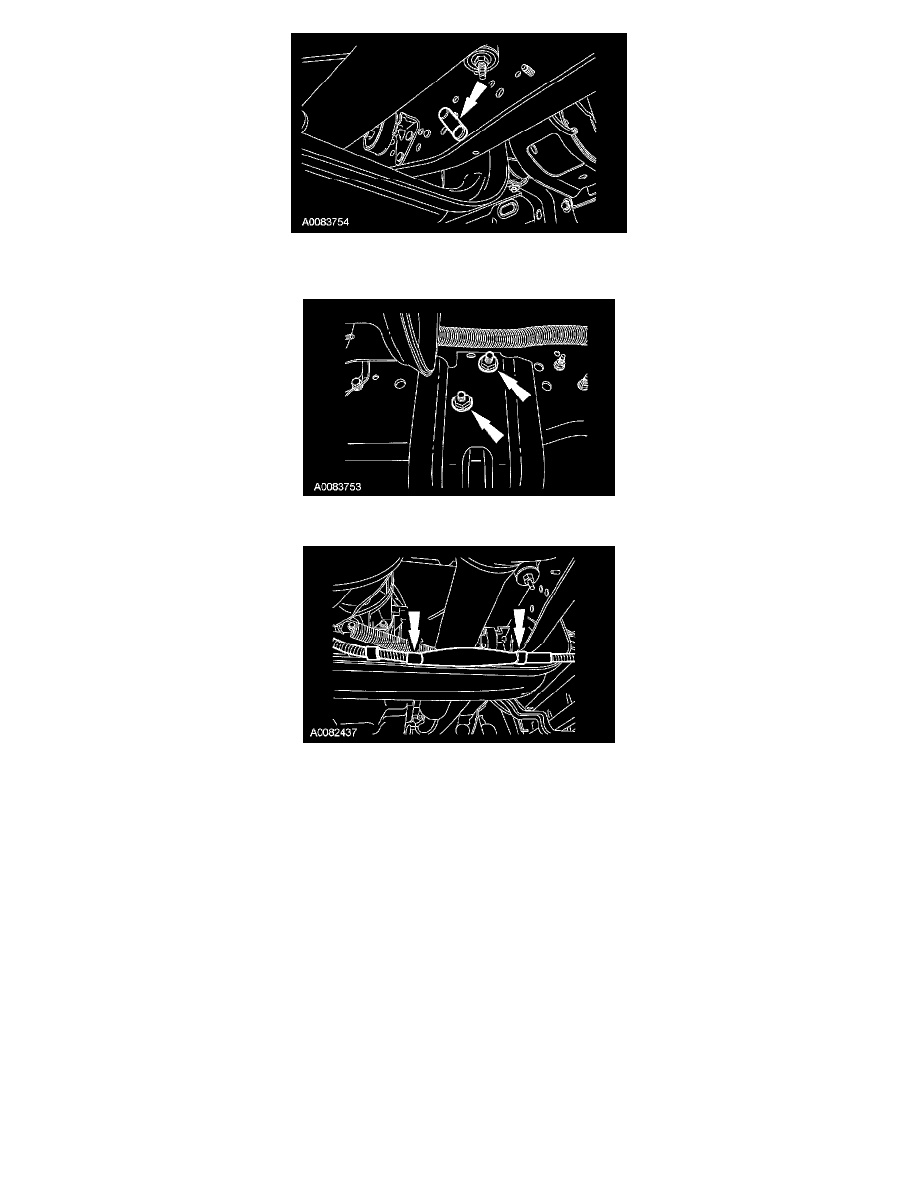 A0083754

A0083753

A0082437