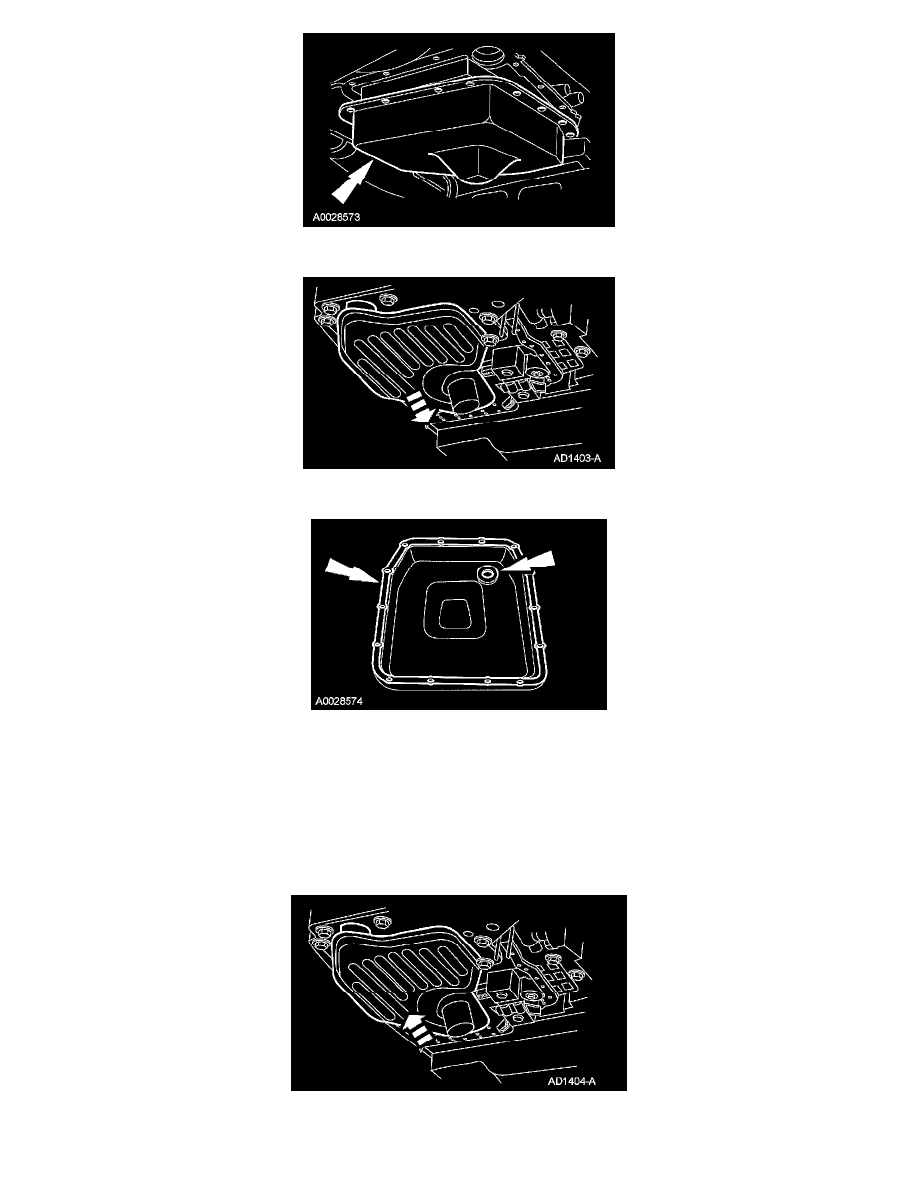 A0028573

AD1403-A

A0028574

AD1404-A