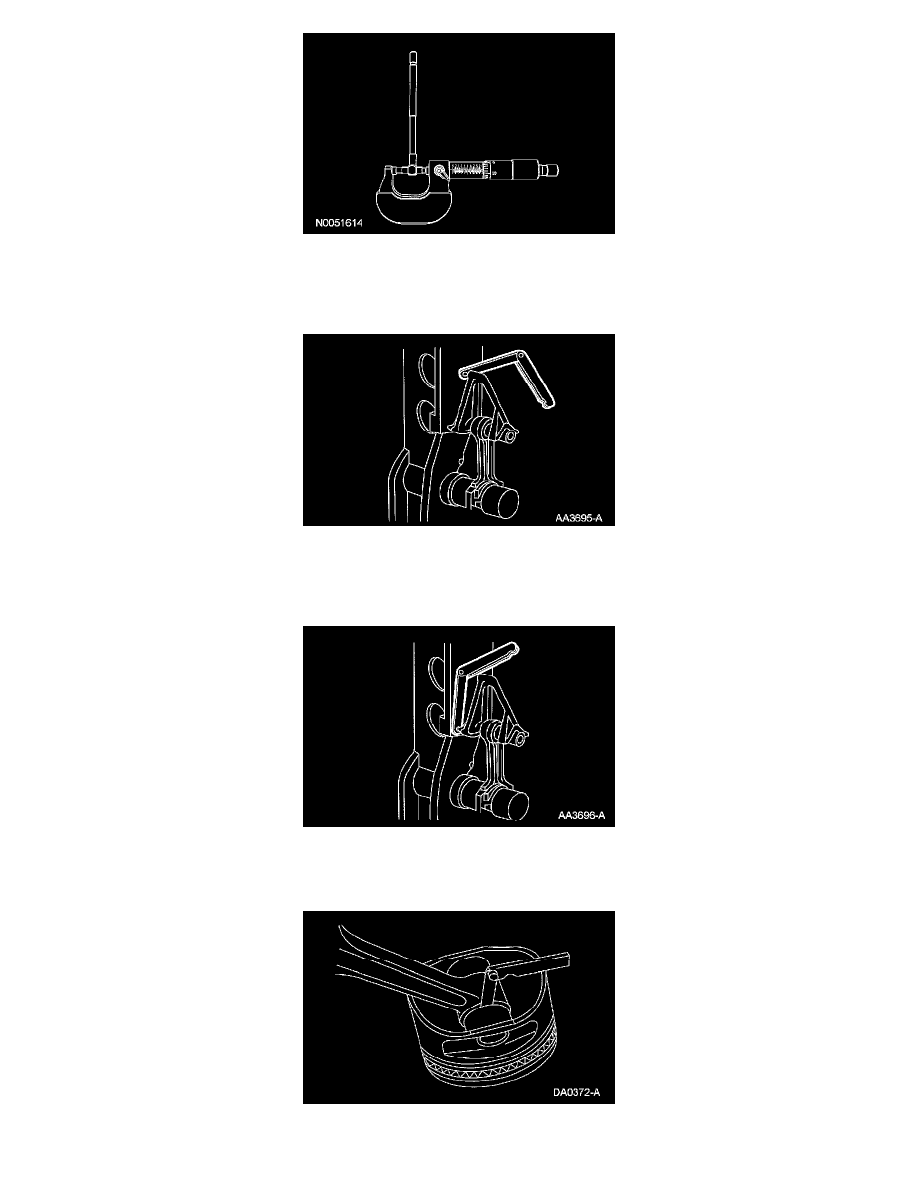 N0051614

AA3695-A

AA3696-A

DA0372-A