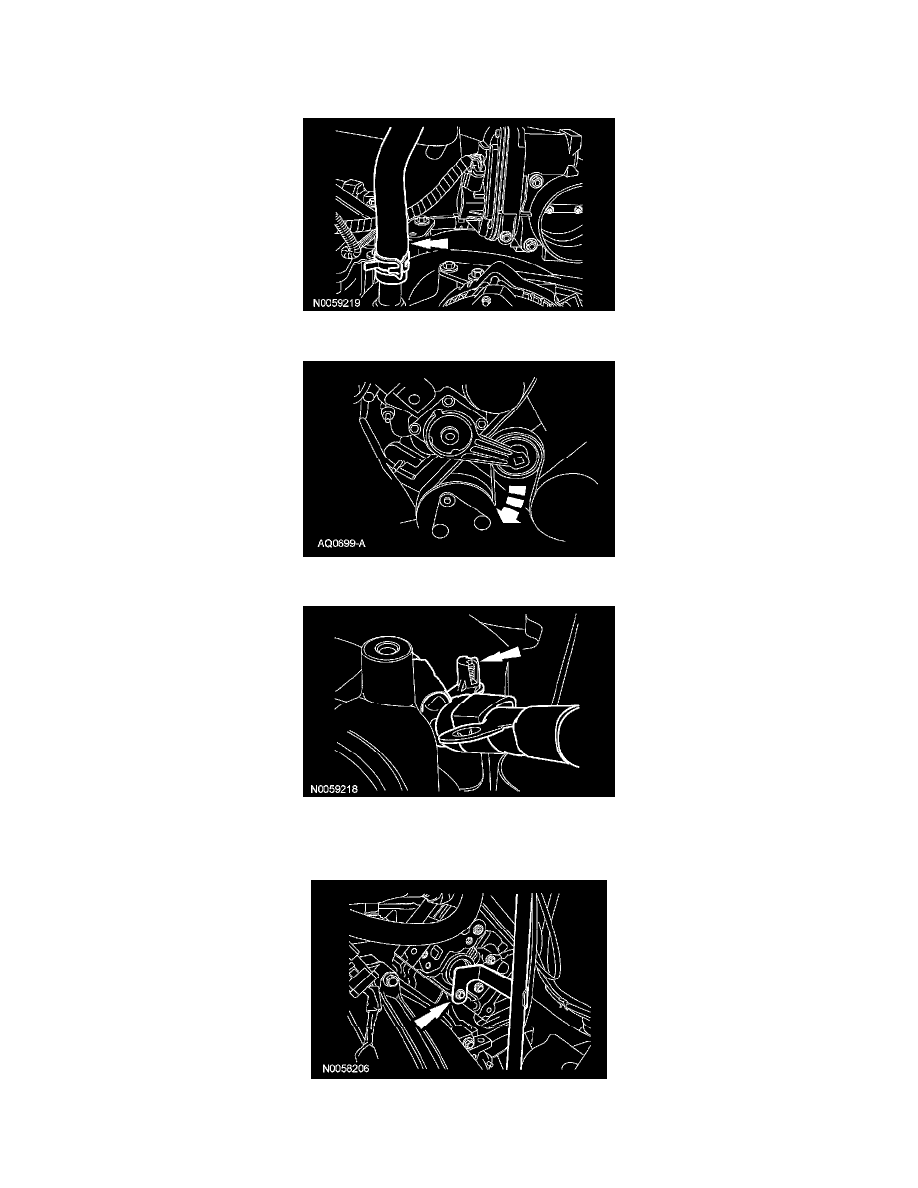 N0059219

AQ0699-A

N0059218

N0058206