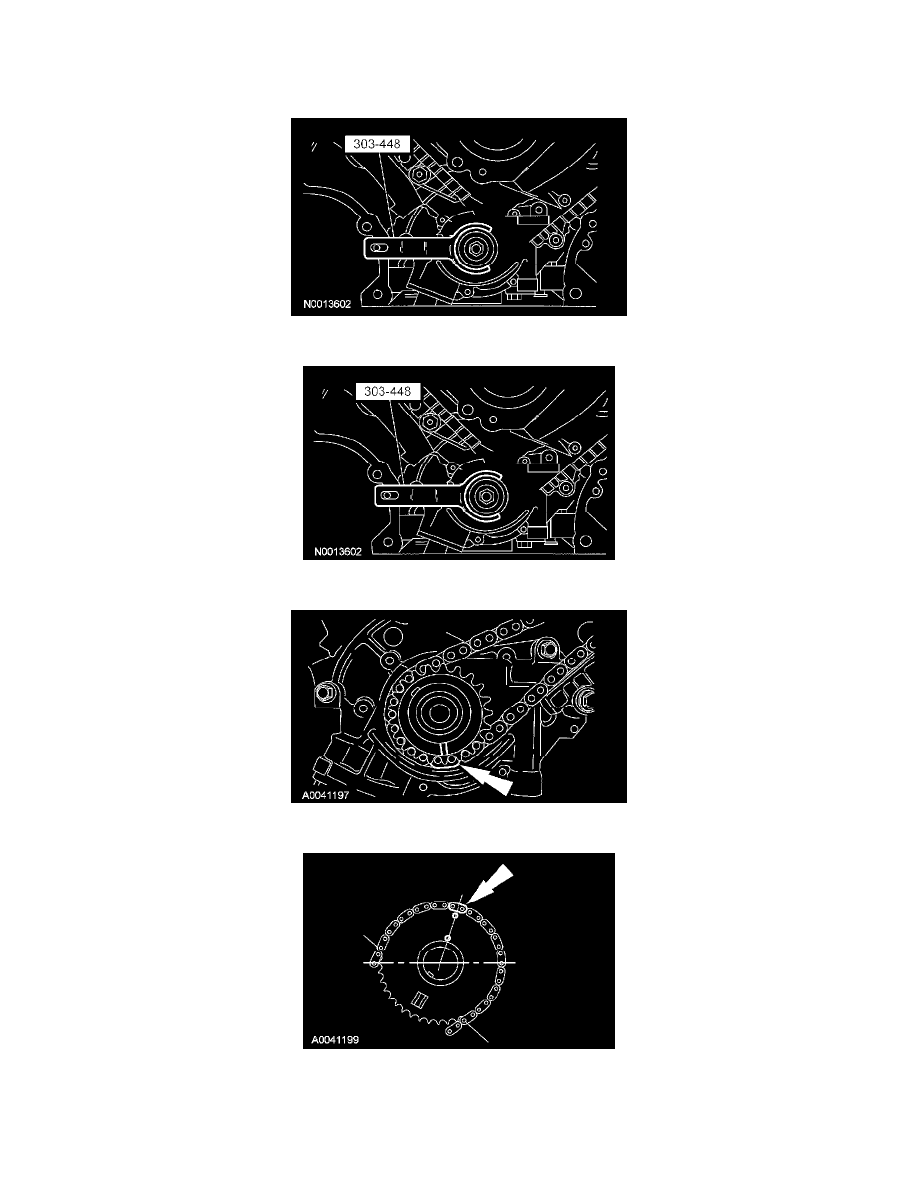 303-448

N0013602

303-448

N0013602

A0041197

A0041199