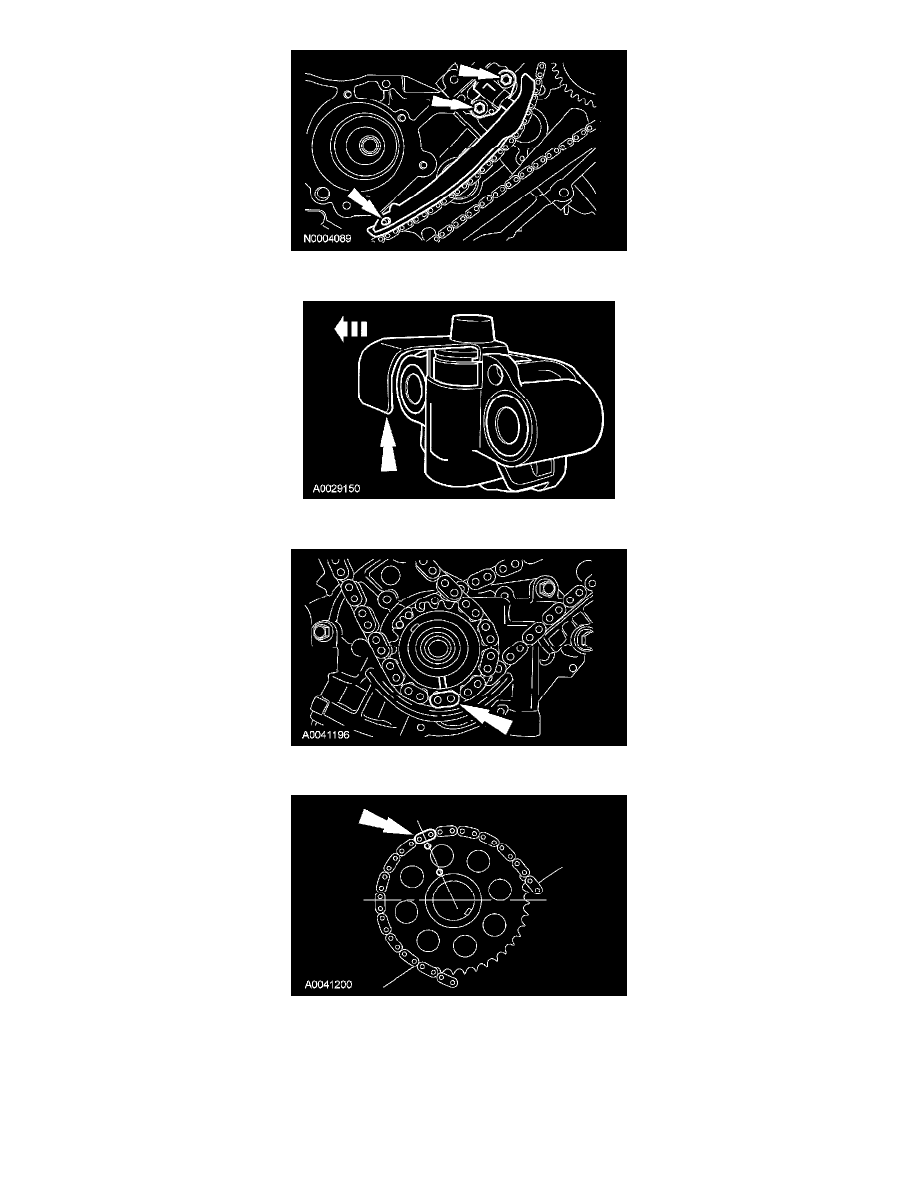 N0004069

A0029150

A0041196

A0041200