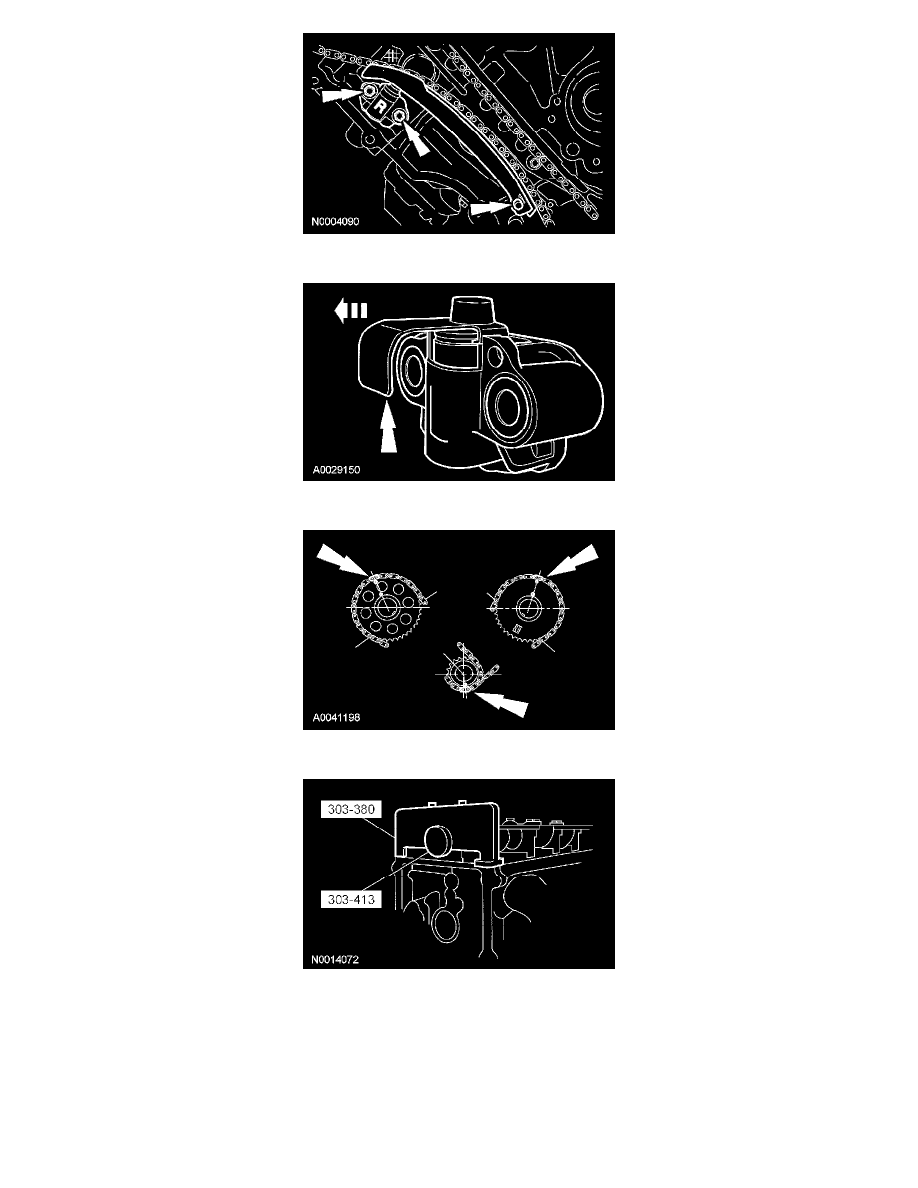 R

N0004090

A0029150

A0041198

303-380

303-413

N0014072