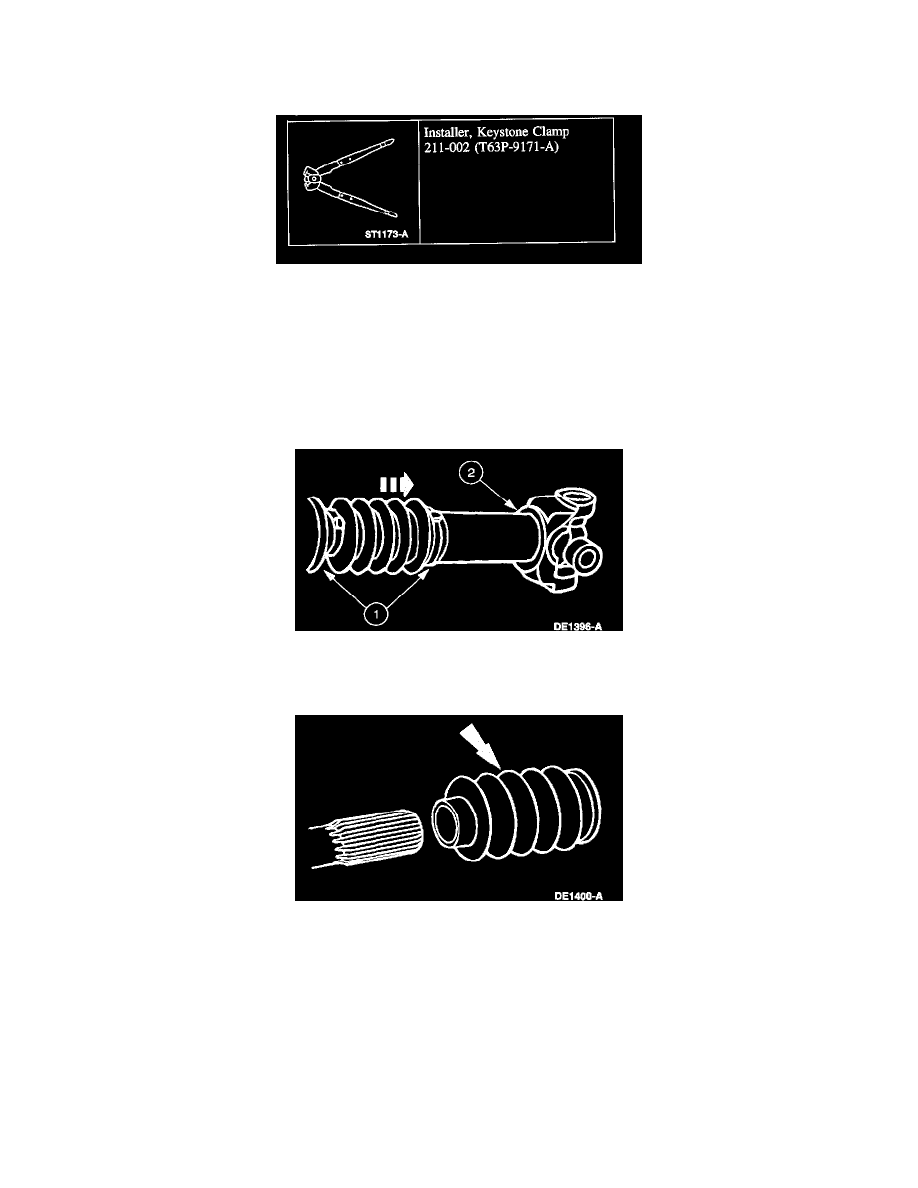 ST1173-A

Installer, Keystone Clamp
211-002 (T63P-9171-A)

2

1

DE1396-A

DE1400-A