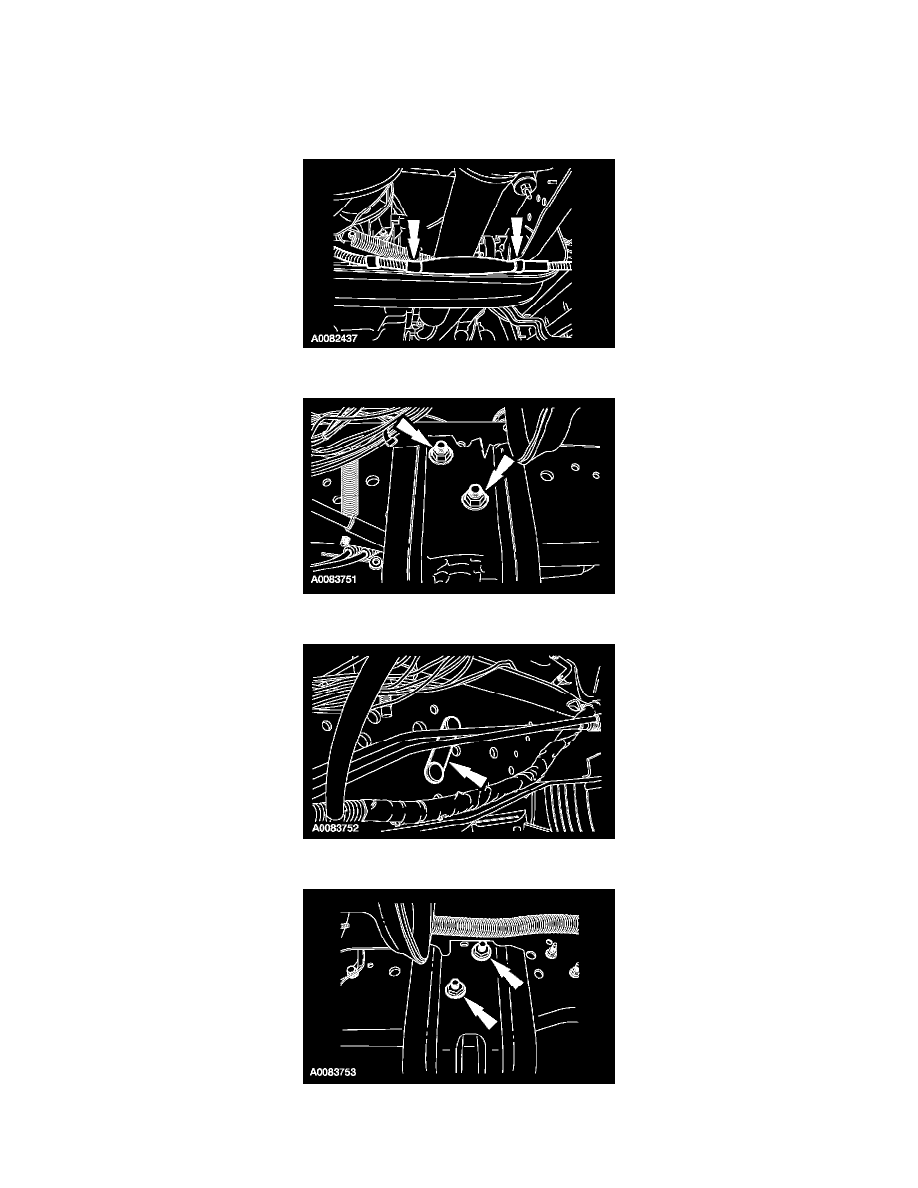 A0082437

A0083751

A0083752

A0083753