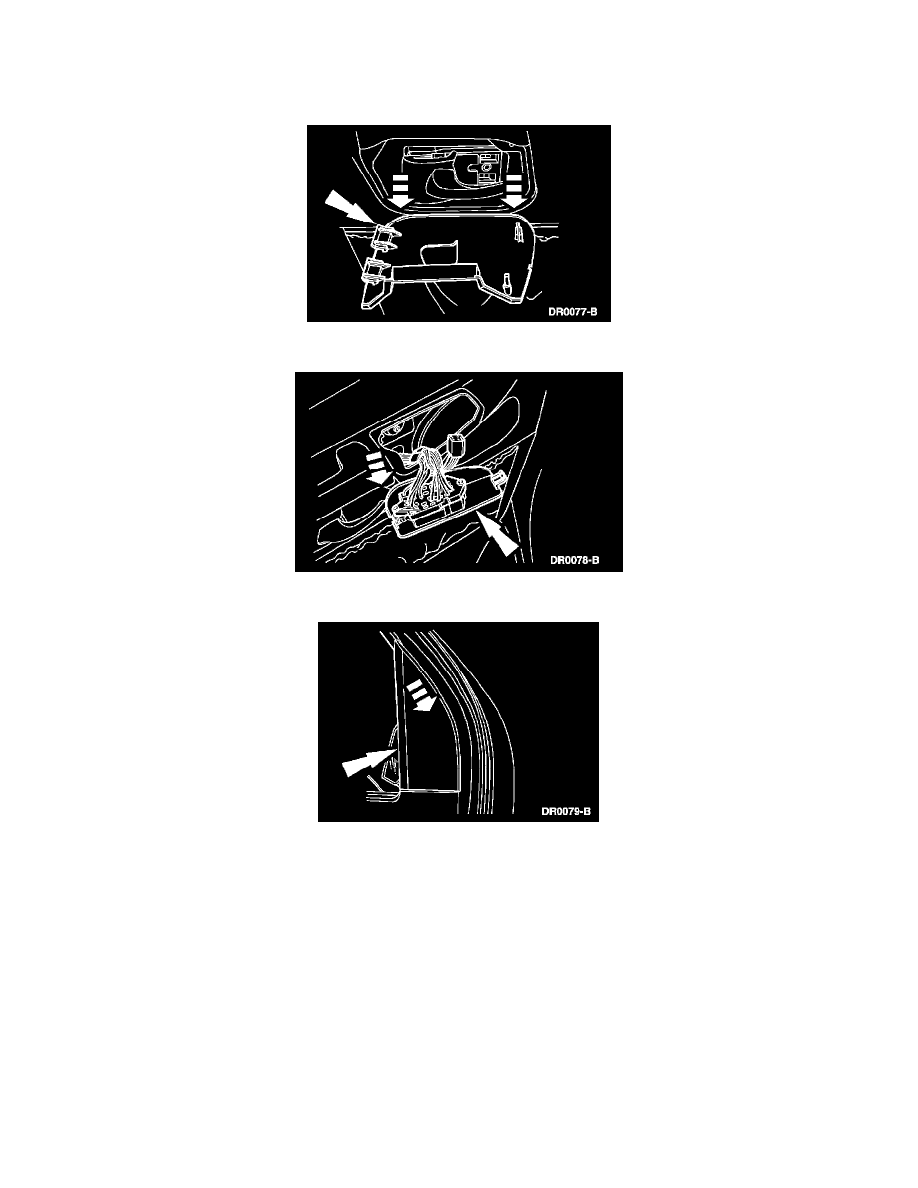 DR0077-B

DR0078-B

DR0079-B