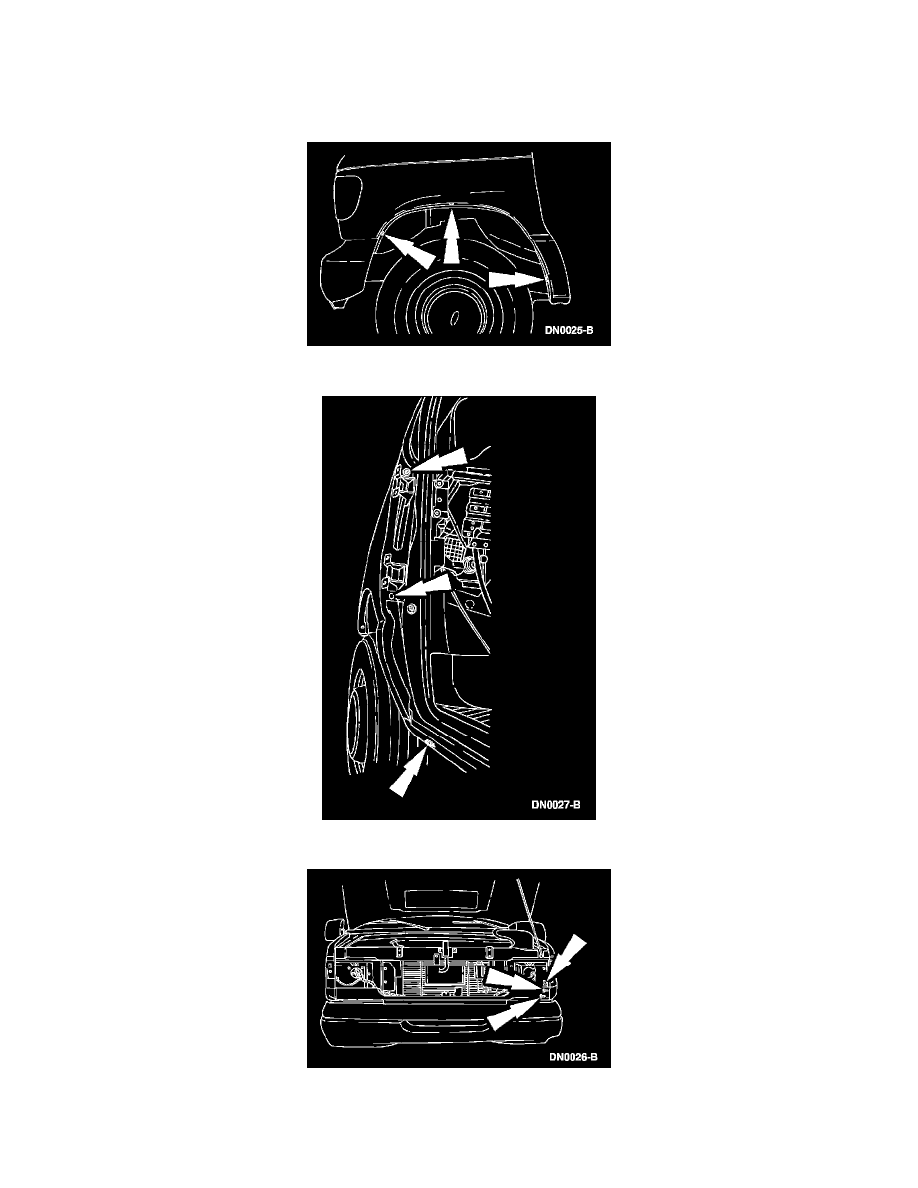 DN0025-B

DN0027-B

DN0026-B