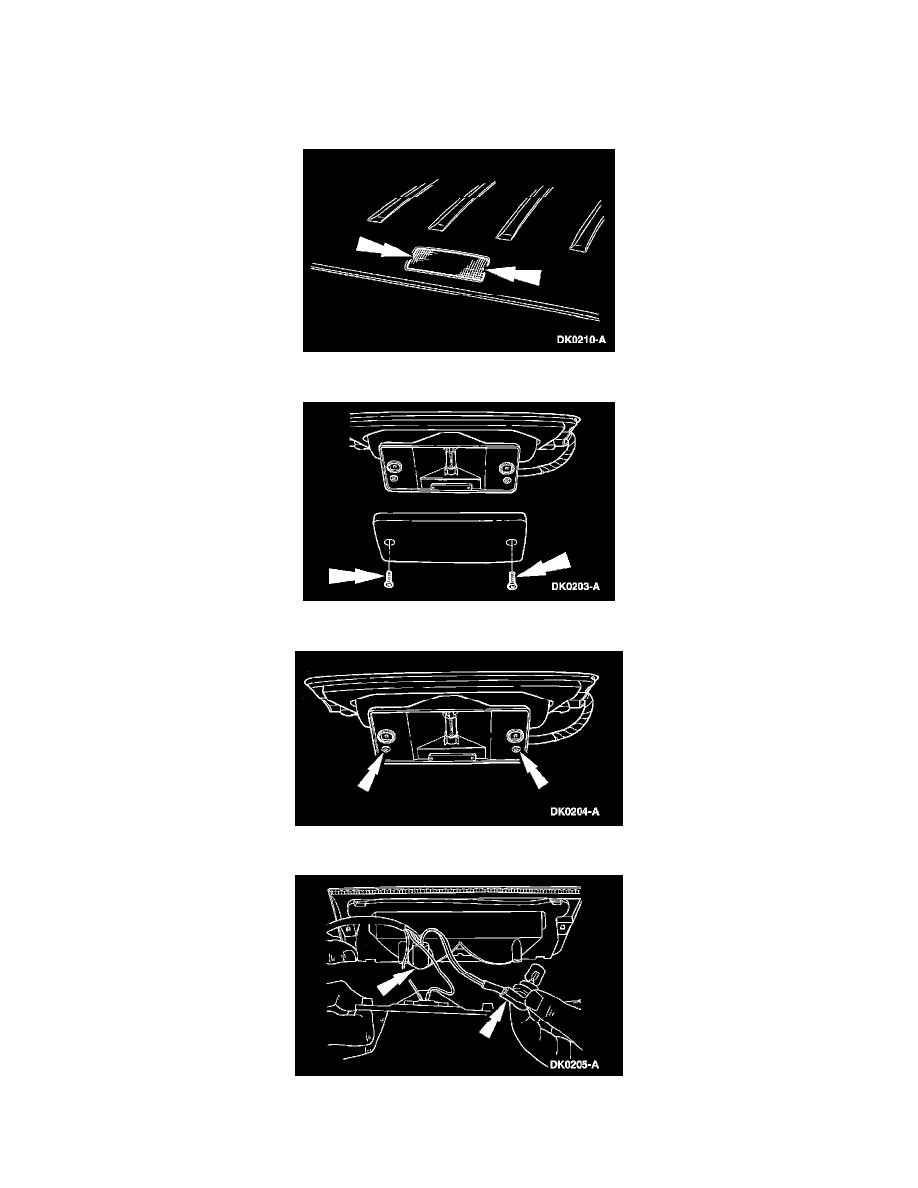 DK0210-A

DK0203-A

DK0204-A

DK0205-A