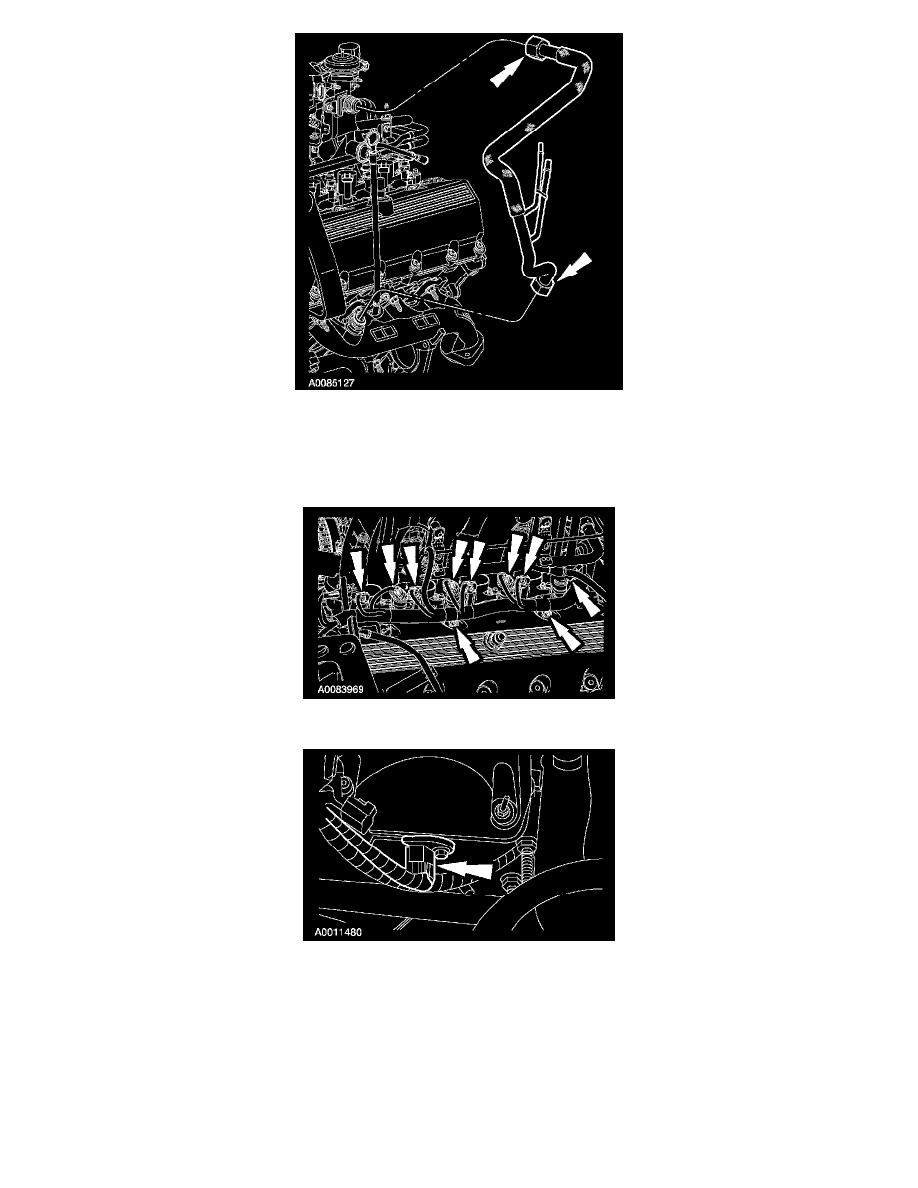 A0085127

A0083969

A0011480