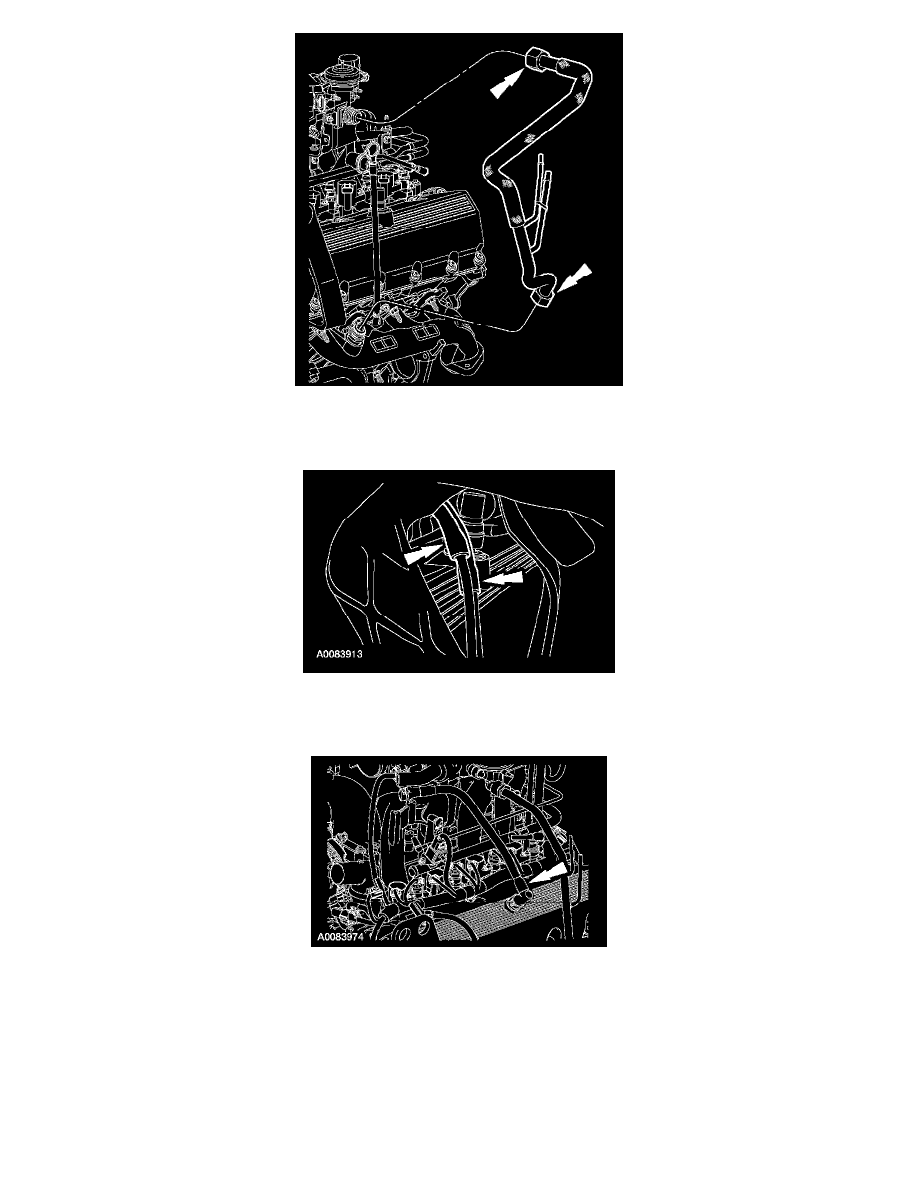 A0083913

A0083974