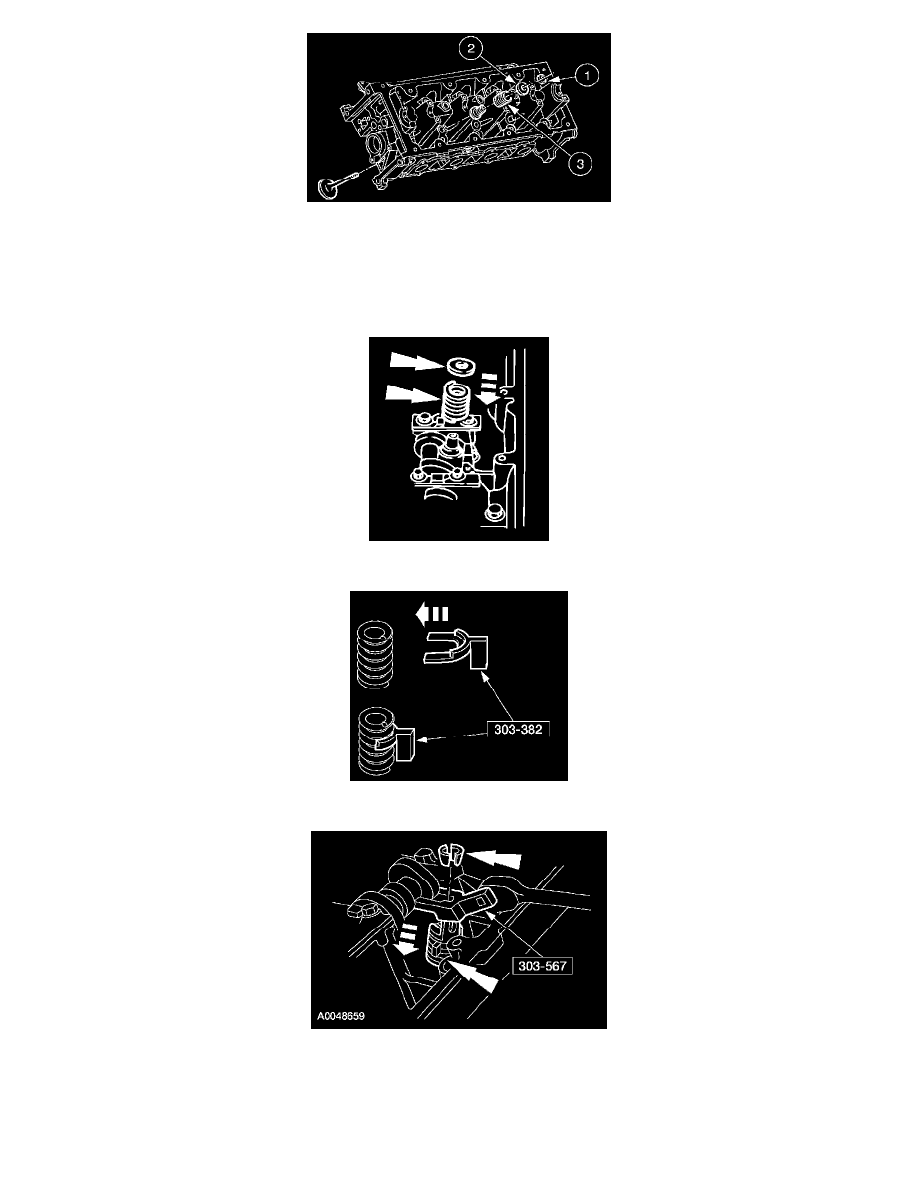 2
1
3

303-382

303-567
A0048559