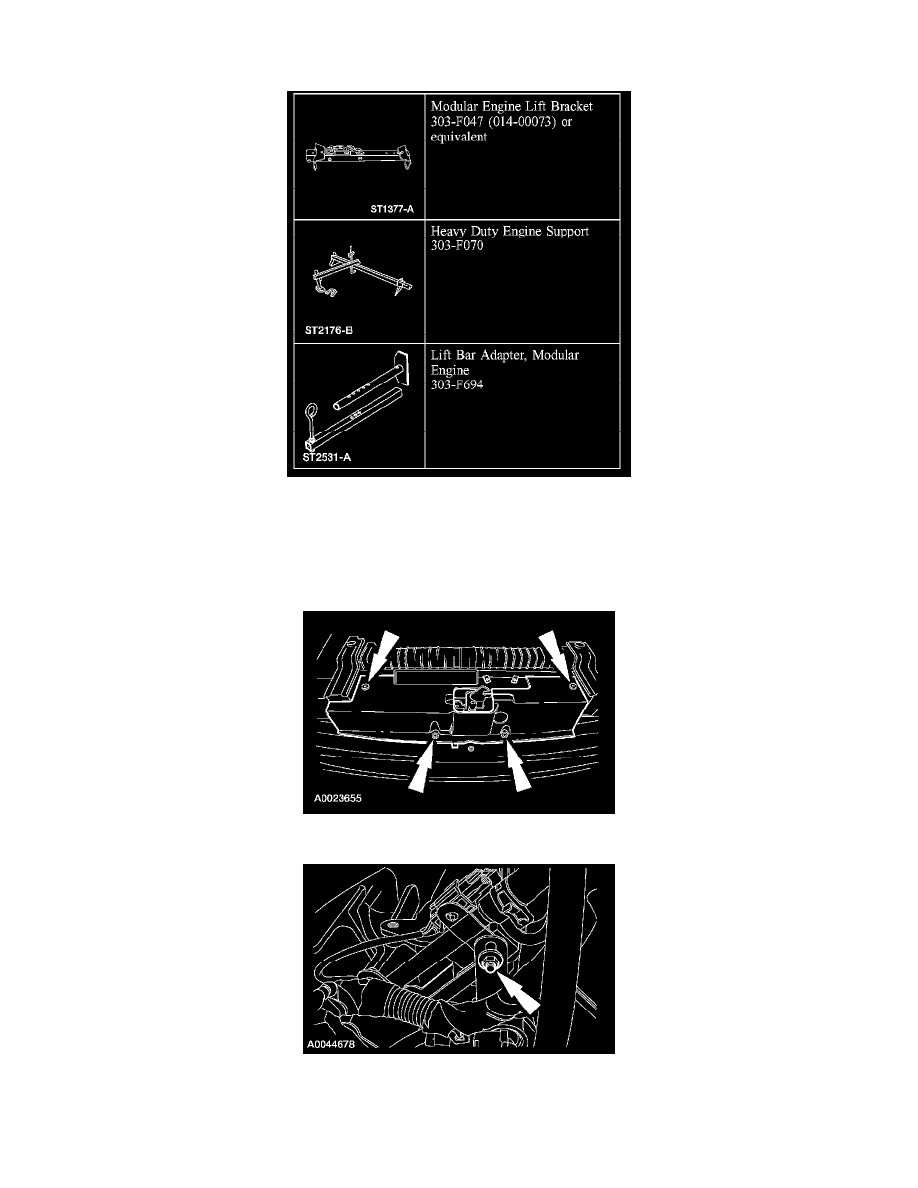 | | |
|---|---|
| ST1377-A | Modular Engine Lift Bracket 303-F047 (014-00073) or equivalent |
| ST2176-B | Heavy Duty Engine Support 303-F070 |
| ST2531-A | Lift Bar Adapter, Modular Engine 303-F694 |

A0023655

A0044678