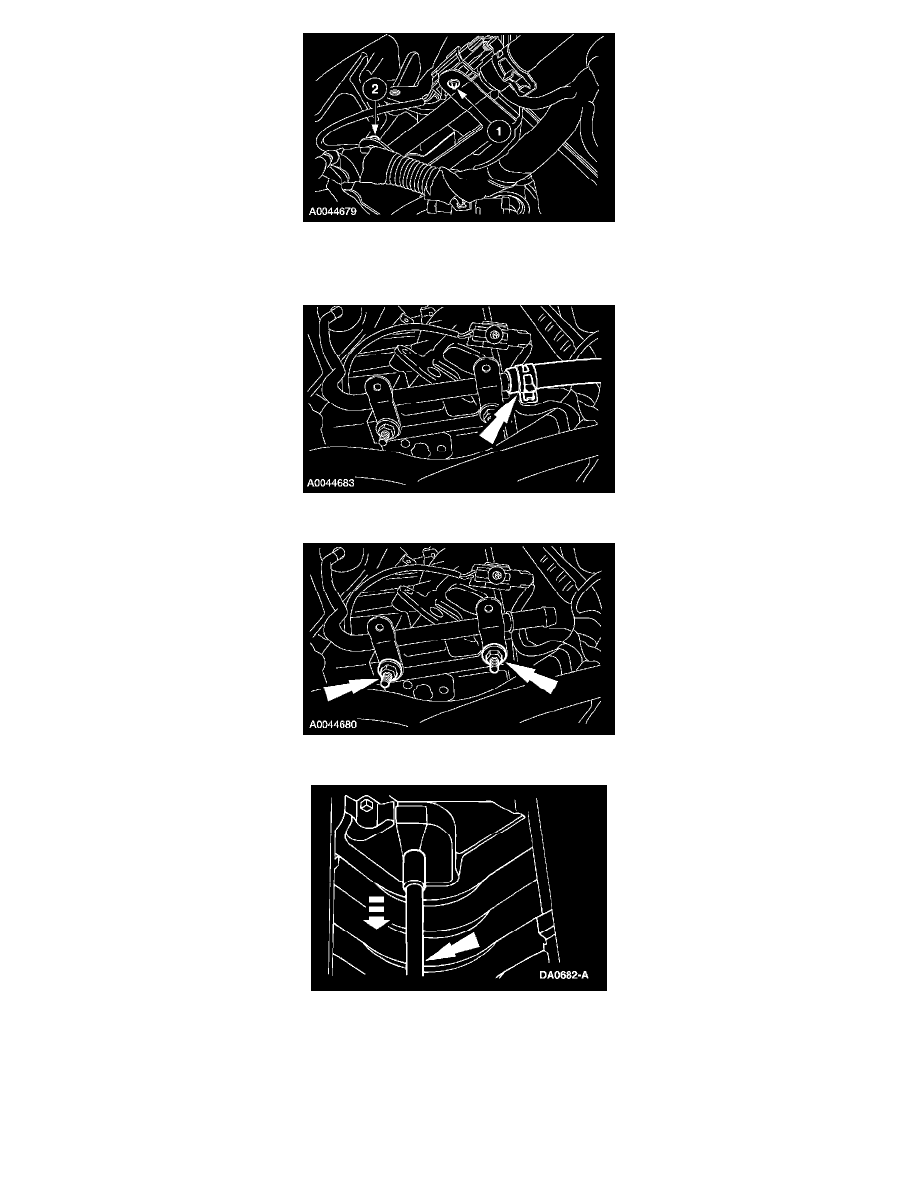 2
1
A0044679

A0044683

A0044680

DA0682-A