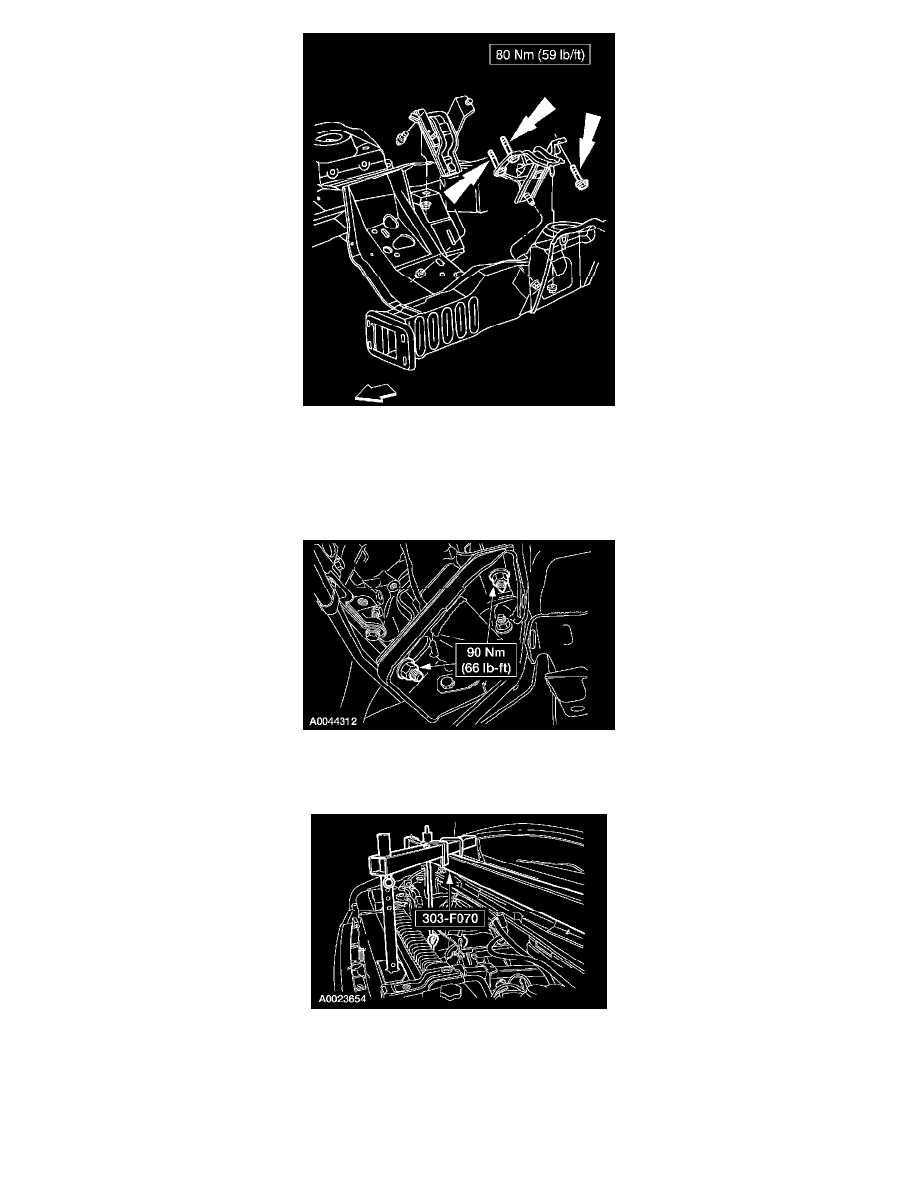 80 Nm (59 lb/ft)

90 Nm
(66 lb-ft)
A0044312

303-F070
A0023654