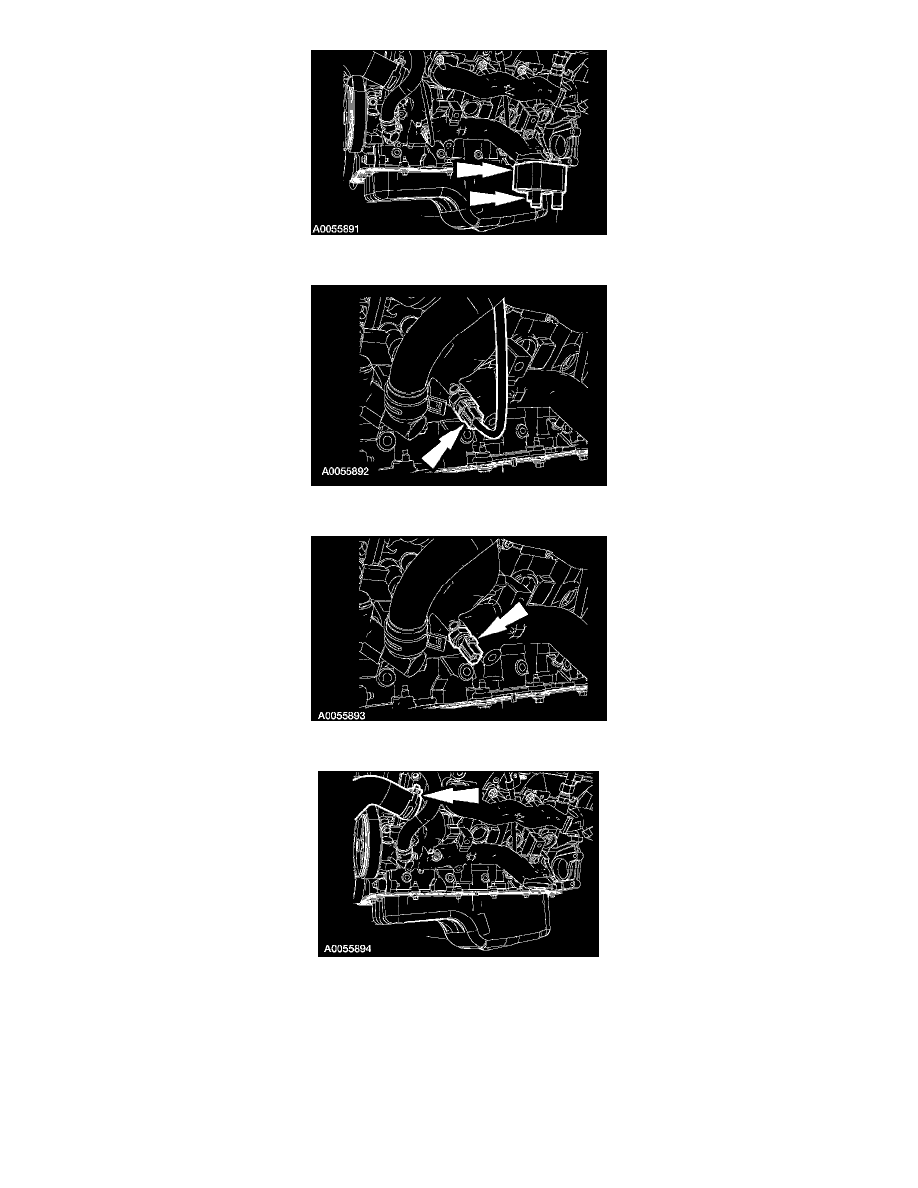 A0055891

A0055892

A0055893

A0055894