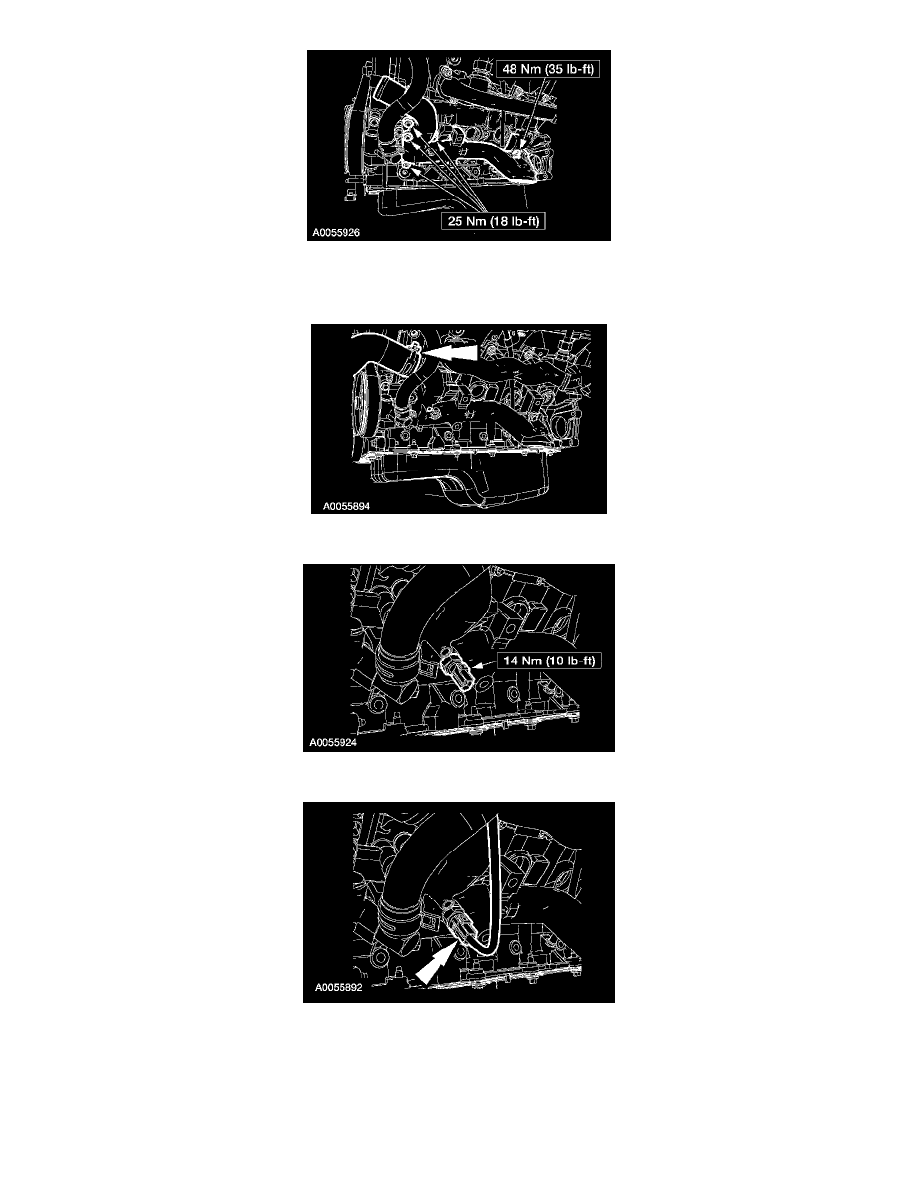 48 Nm (35 lb-ft)

25 Nm (18 lb-ft)

A0055926

A0055894

14 Nm (10 lb-ft)

A0055924

A0055892