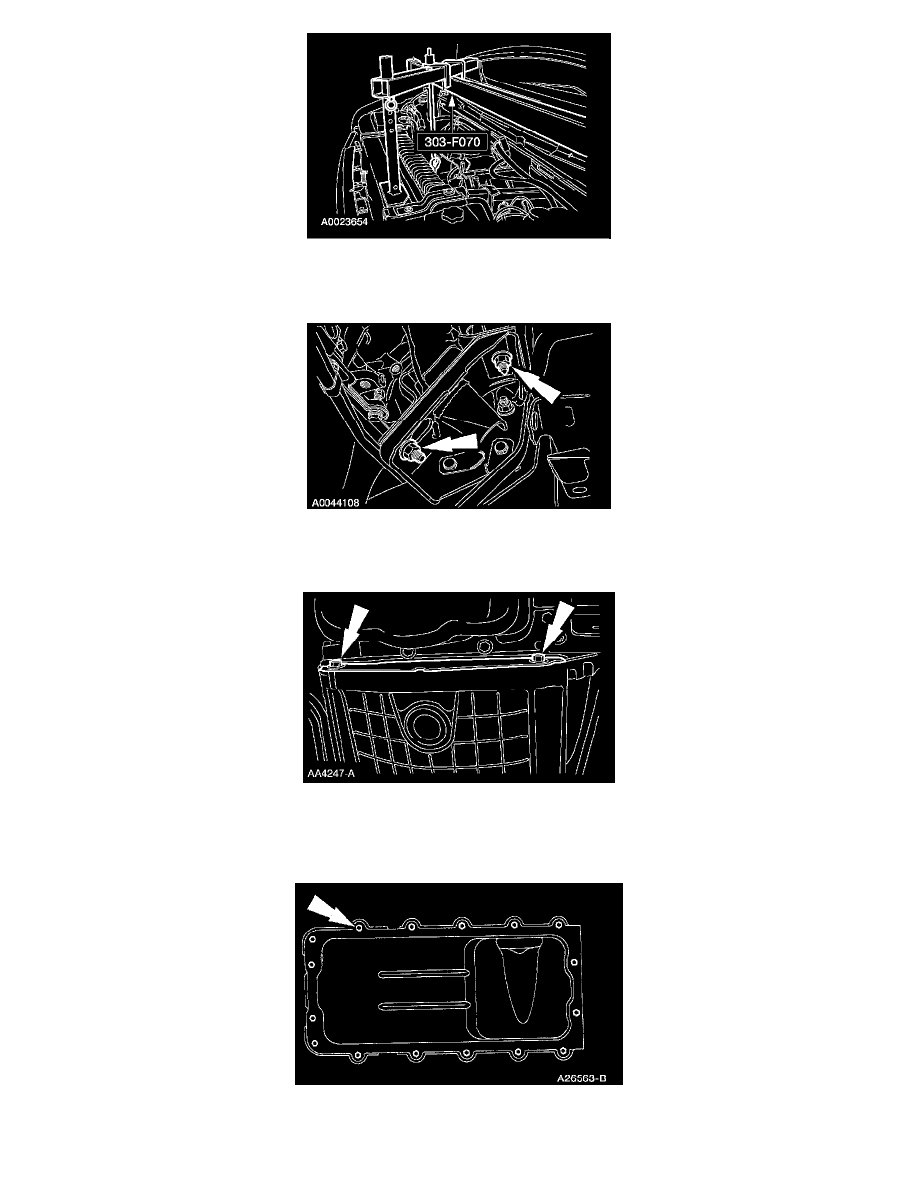 303-F070
A0023654

A0044108

AA4247-A

A26563-B