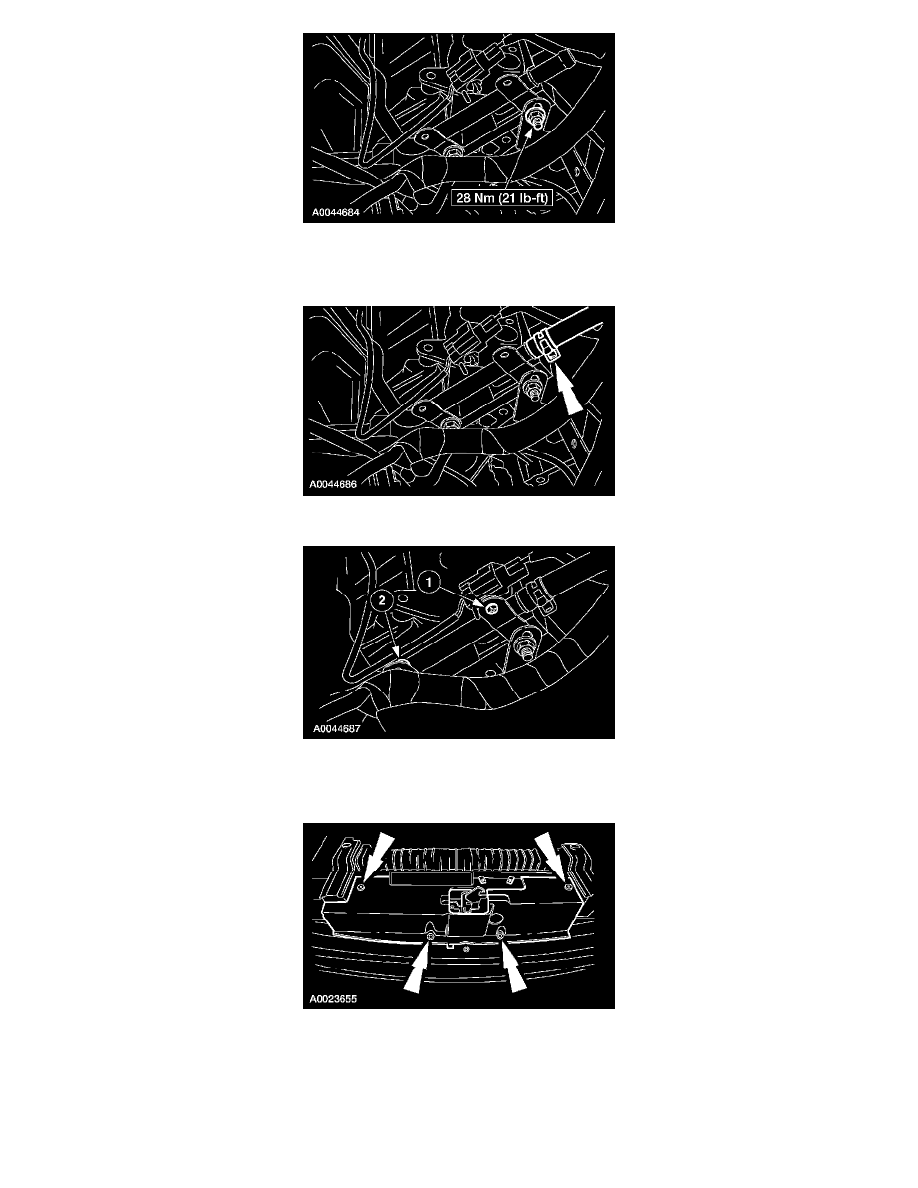 28 Nm (21 lb-ft)
A0044684

A0044686

1
2
A0044687

A0023655