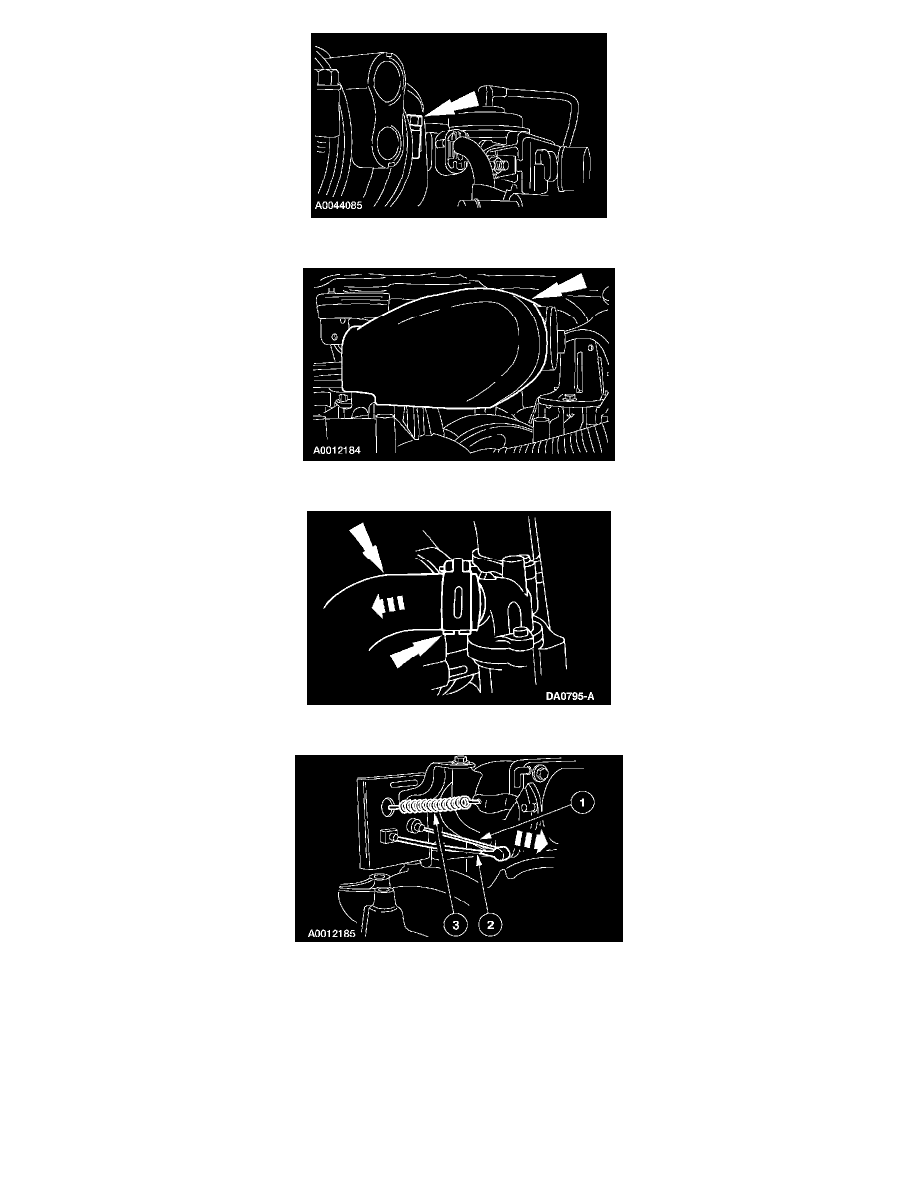 A0044085

A0012184

DA0795-A

1

3

2

A0012185