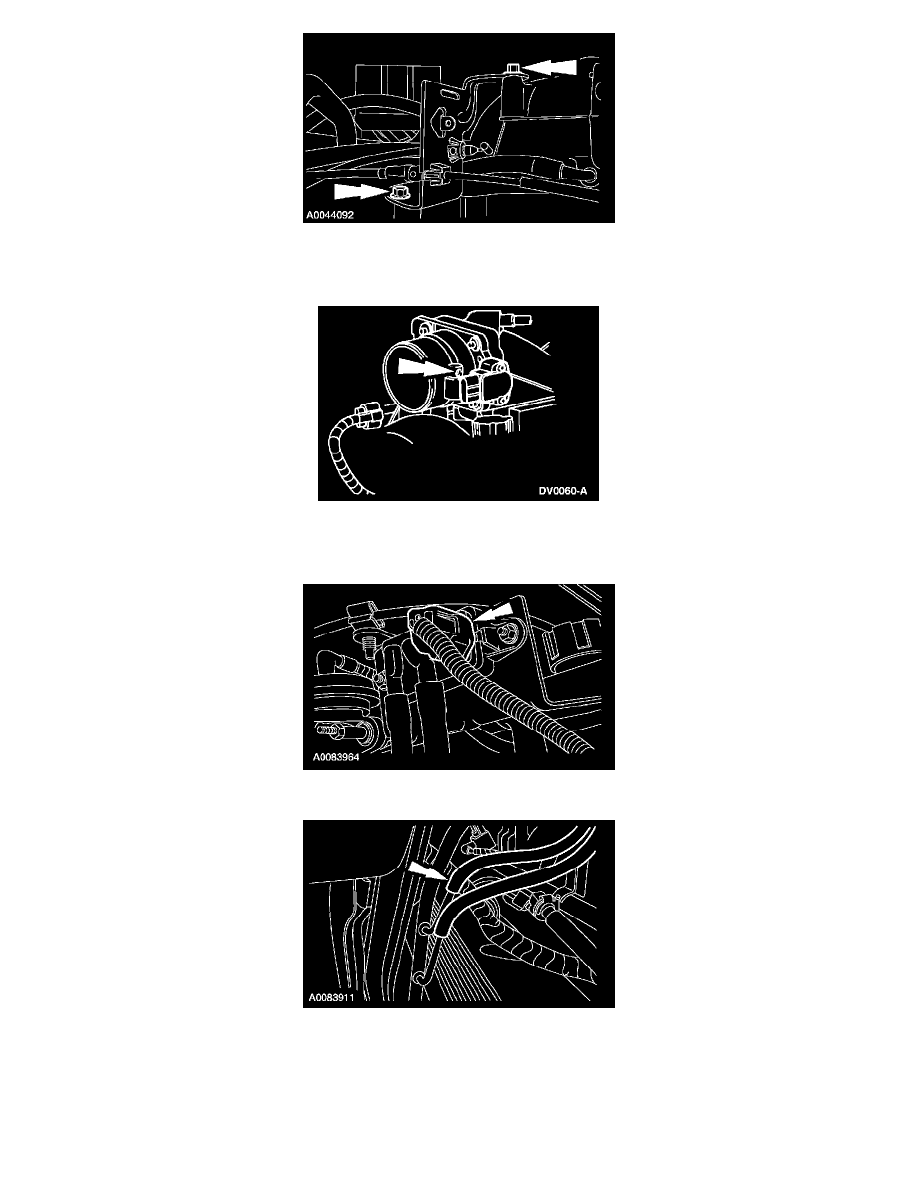 A0044092

DV0060-A

A0083964

A0083911