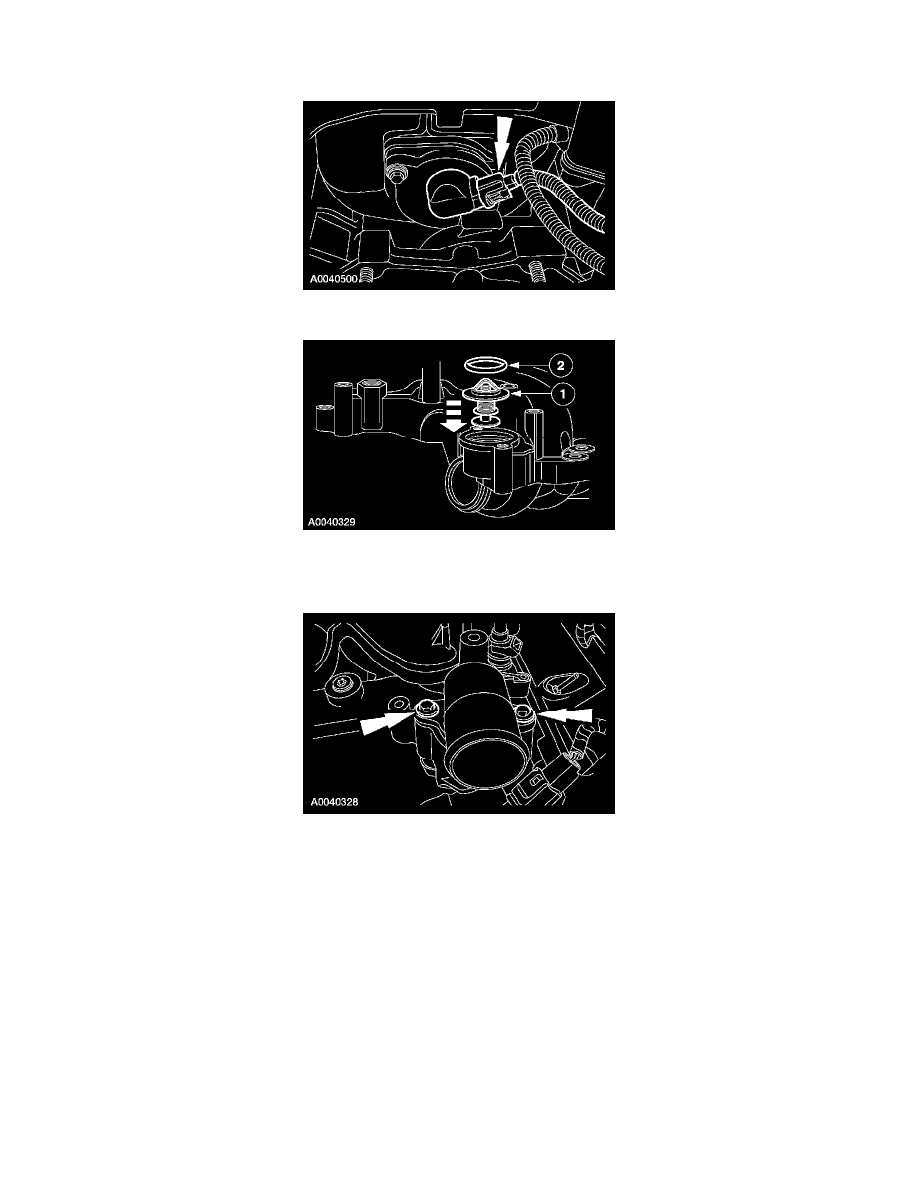 A0040500

2
1
A0040329

A0040328