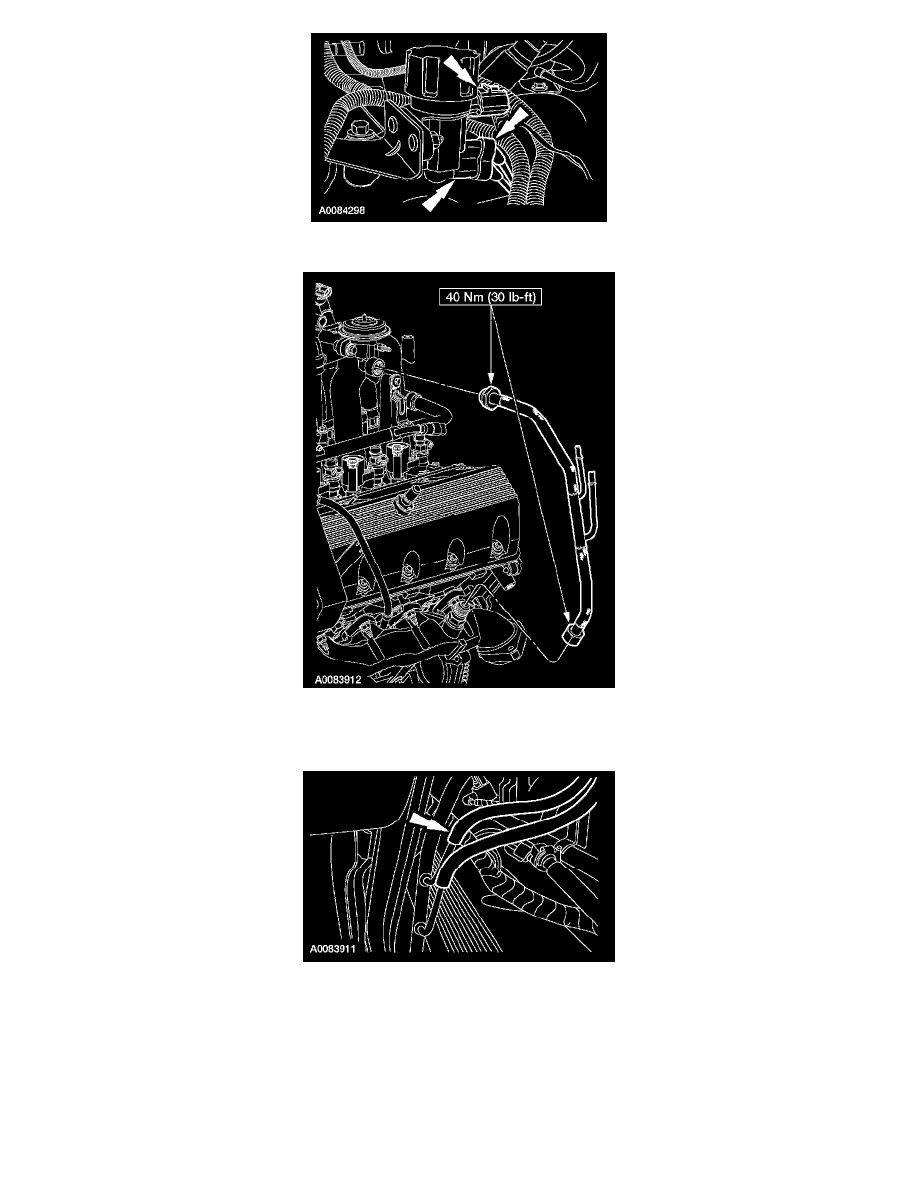 A0084298

40 Nm (30 lb-ft)

A0083912

A0083911