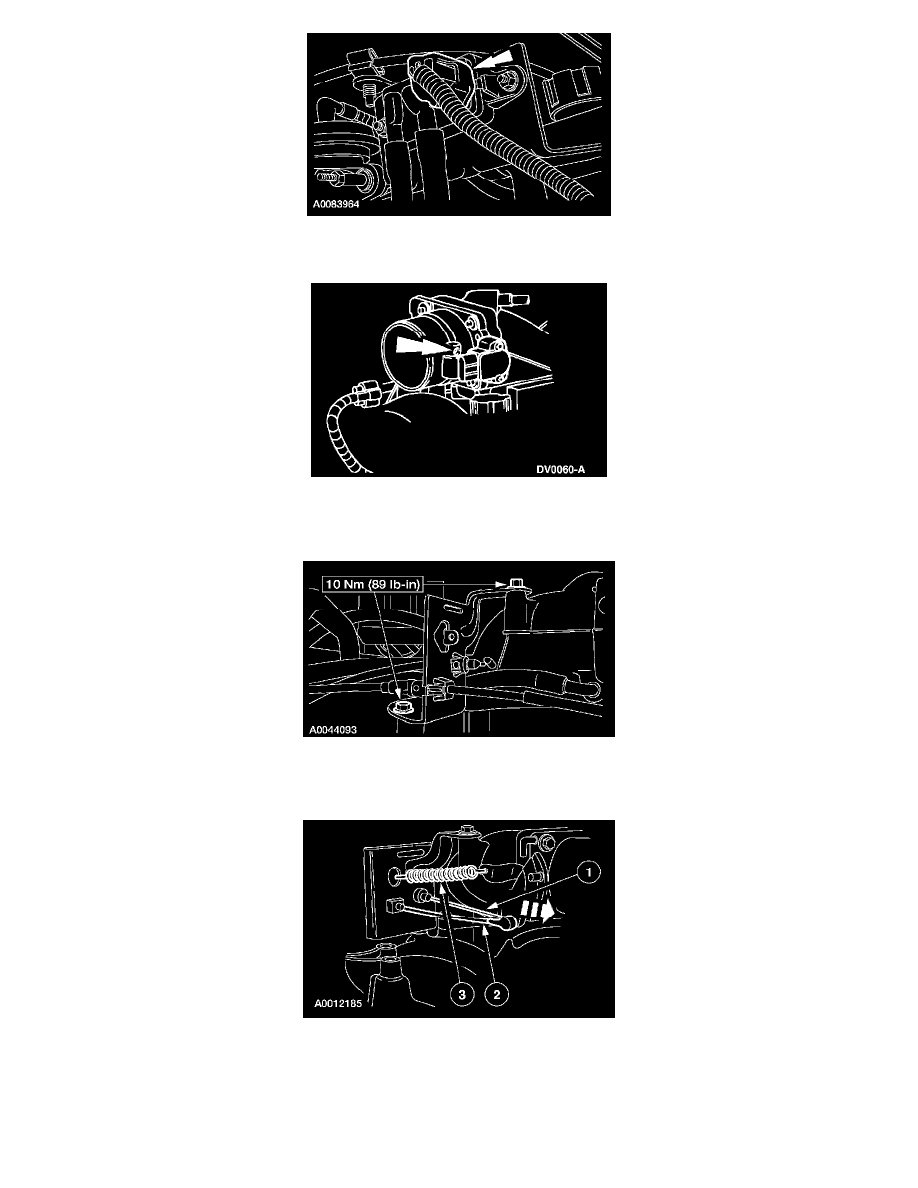 A0083964

DV0060-A

10 Nm (89 lb-in)

A0044093

1

3

2

A0012185