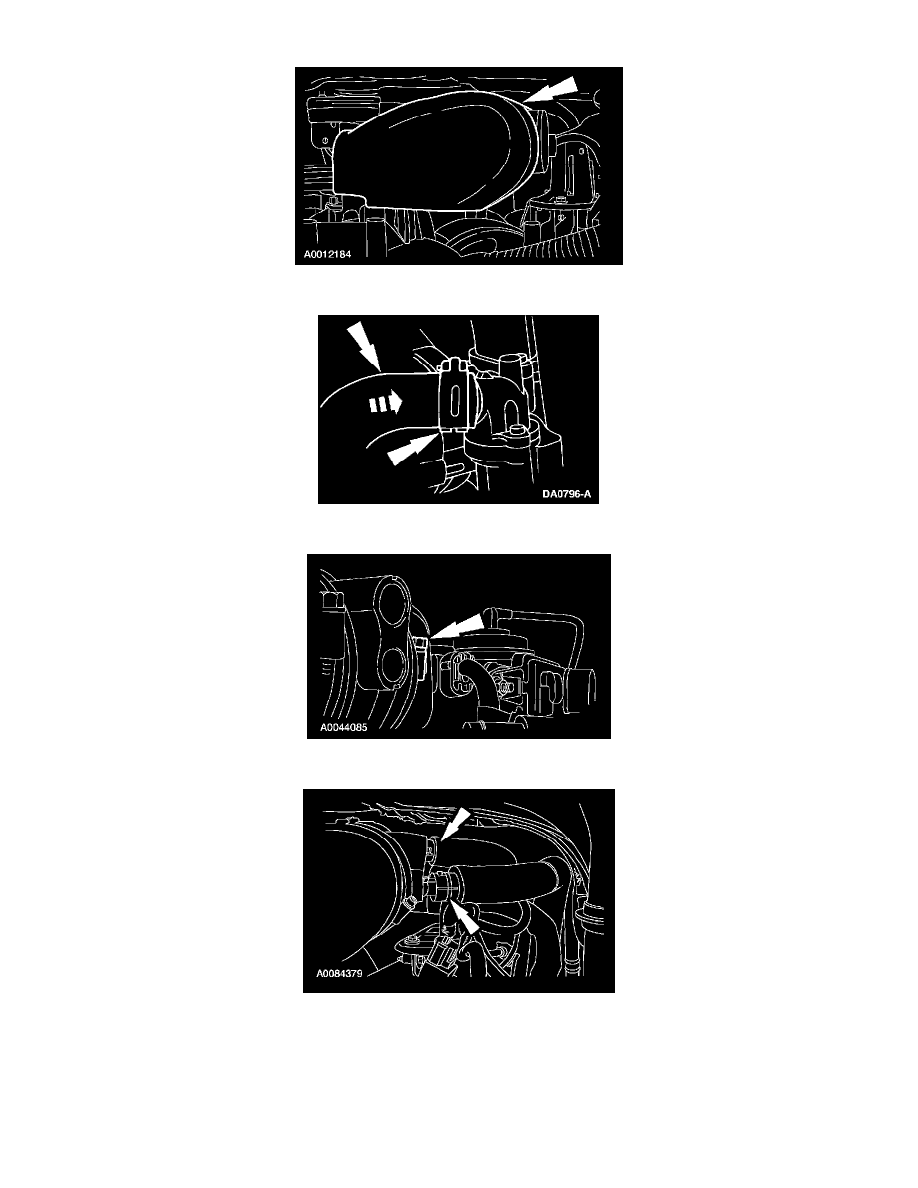 A0012184

DA0796-A

A0044085

A0084379