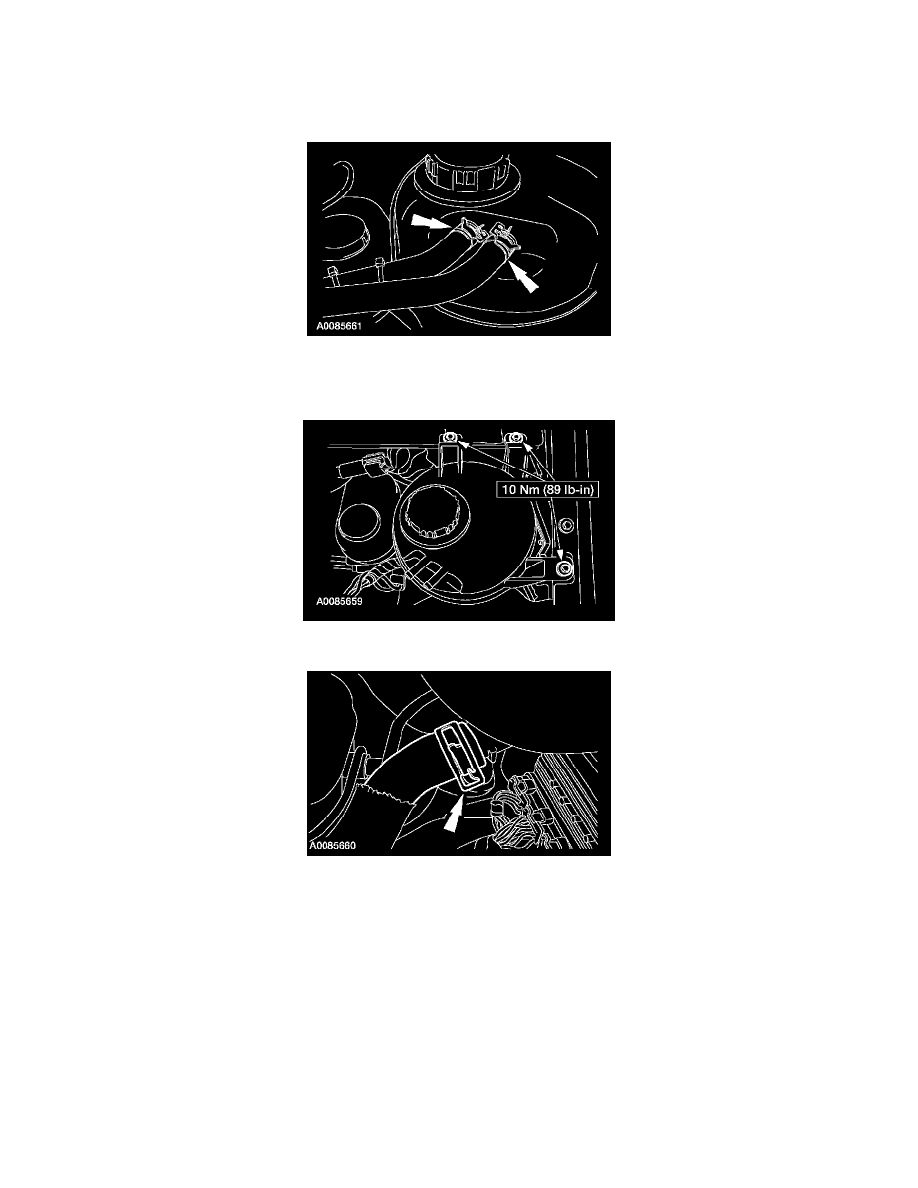 A0085661

10 Nm (89 lb-in)

A0085659

A0085660