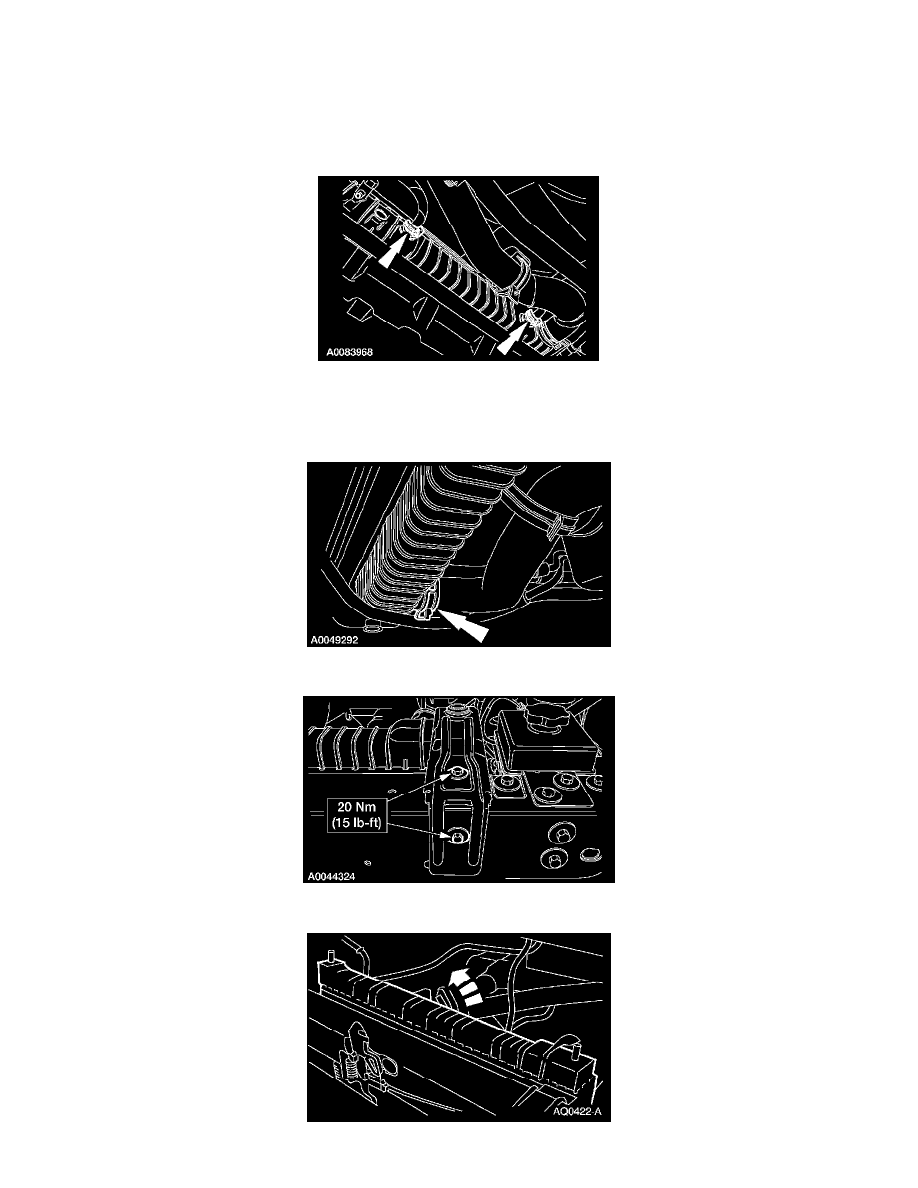 A0083968

A0049292

20 Nm
(15 lb-ft)

A0044324

AQ0422 A