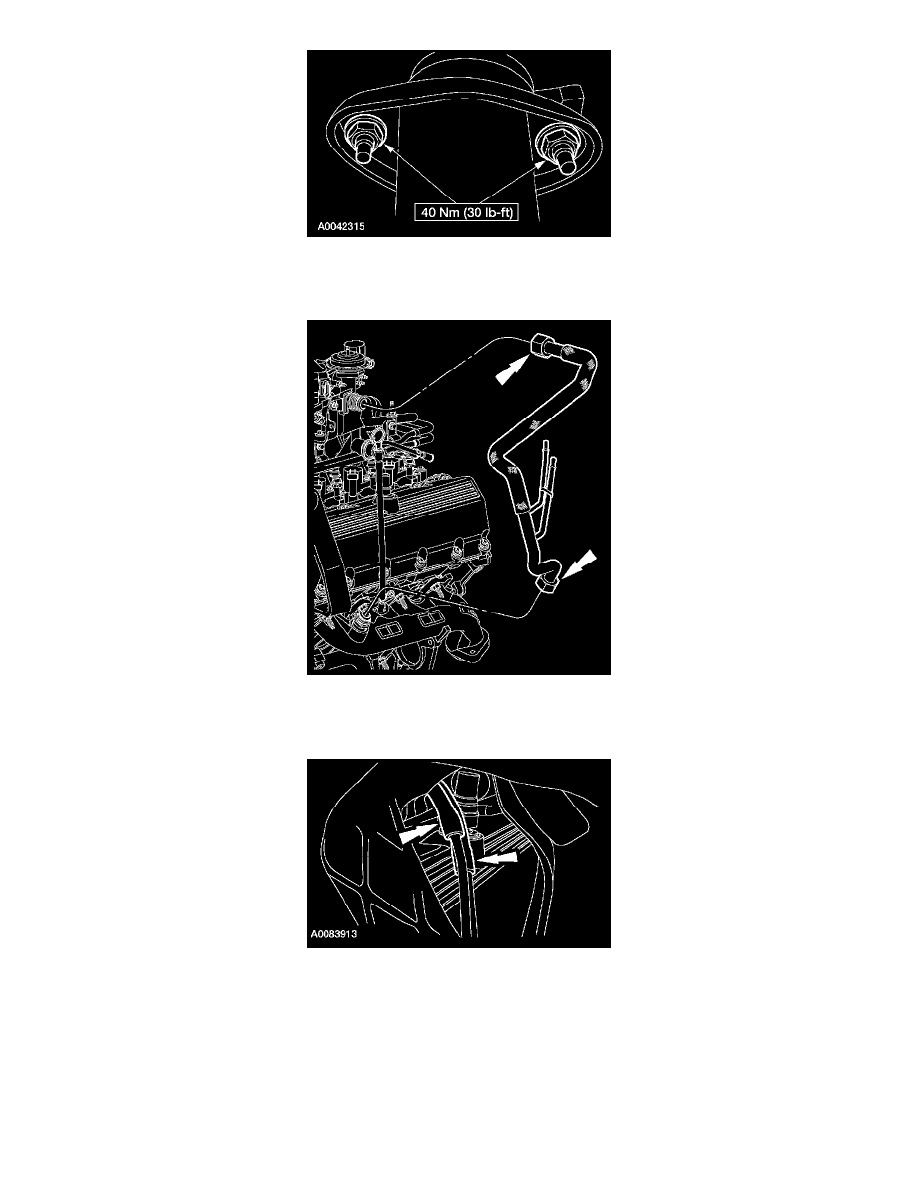 40 Nm (30 lb-ft)
A0042315

A0083913