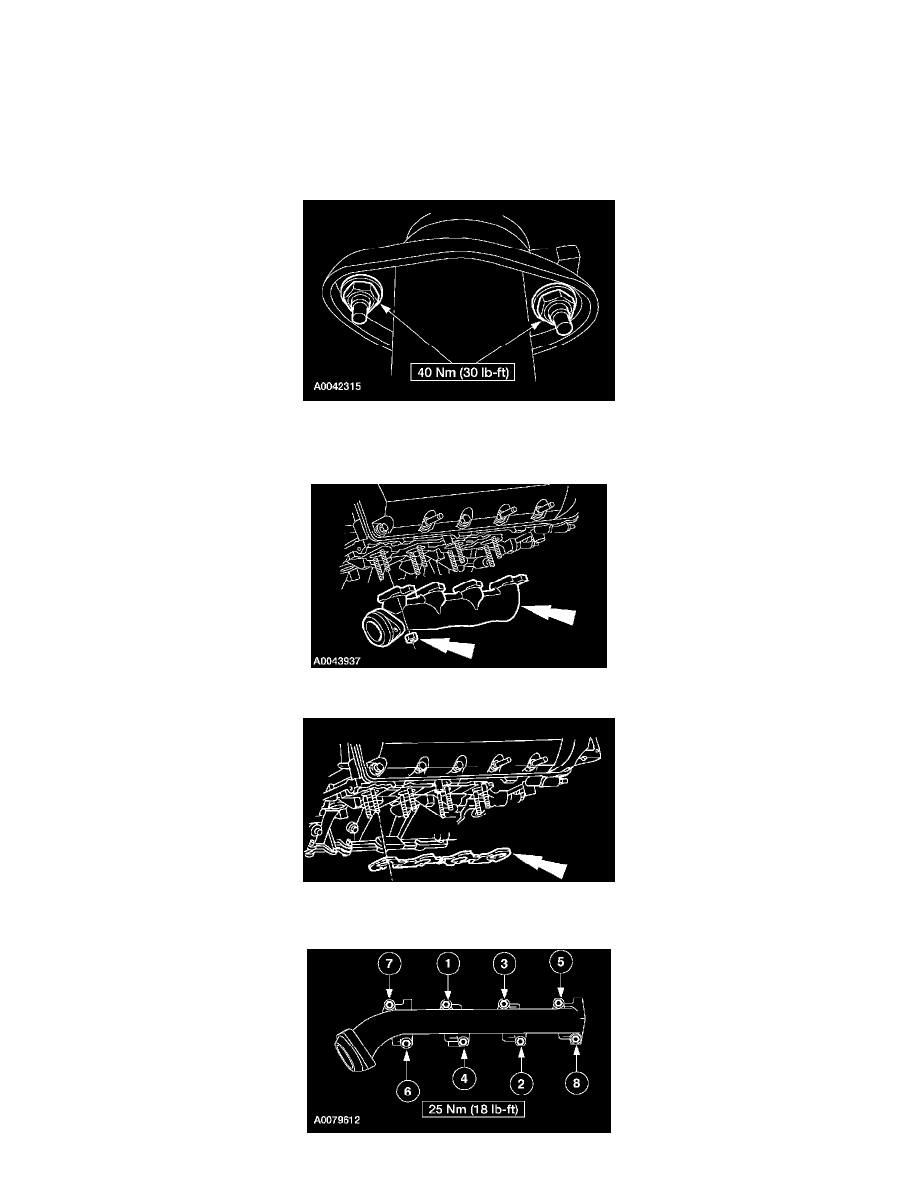 40 Nm (30 lb-ft)
A0042315

A0043937

7
1
3
5
6
4
2
8
25 Nm (18 lb-ft)
A0079612