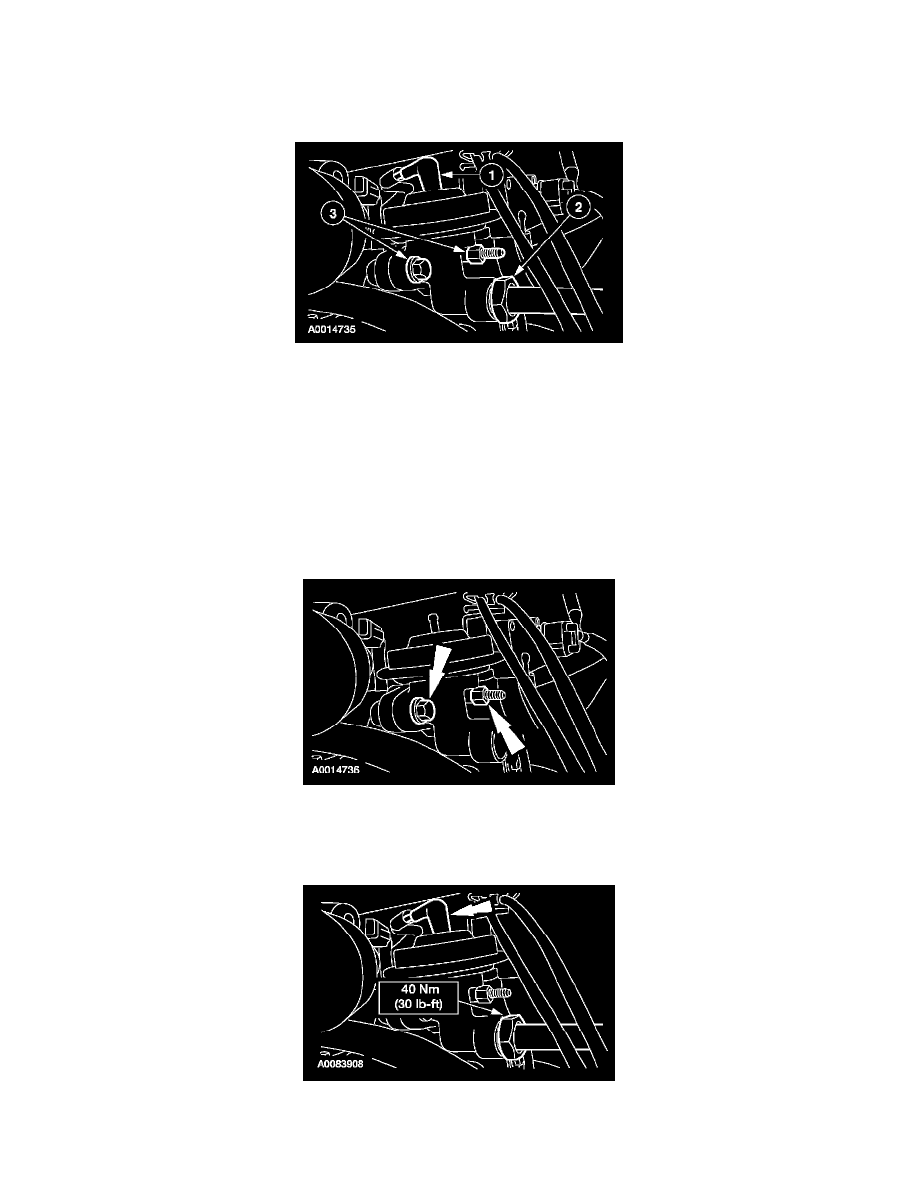 1
2
3
A0014735

A0014736

40 Nm
(30 lb-ft)
A0083908