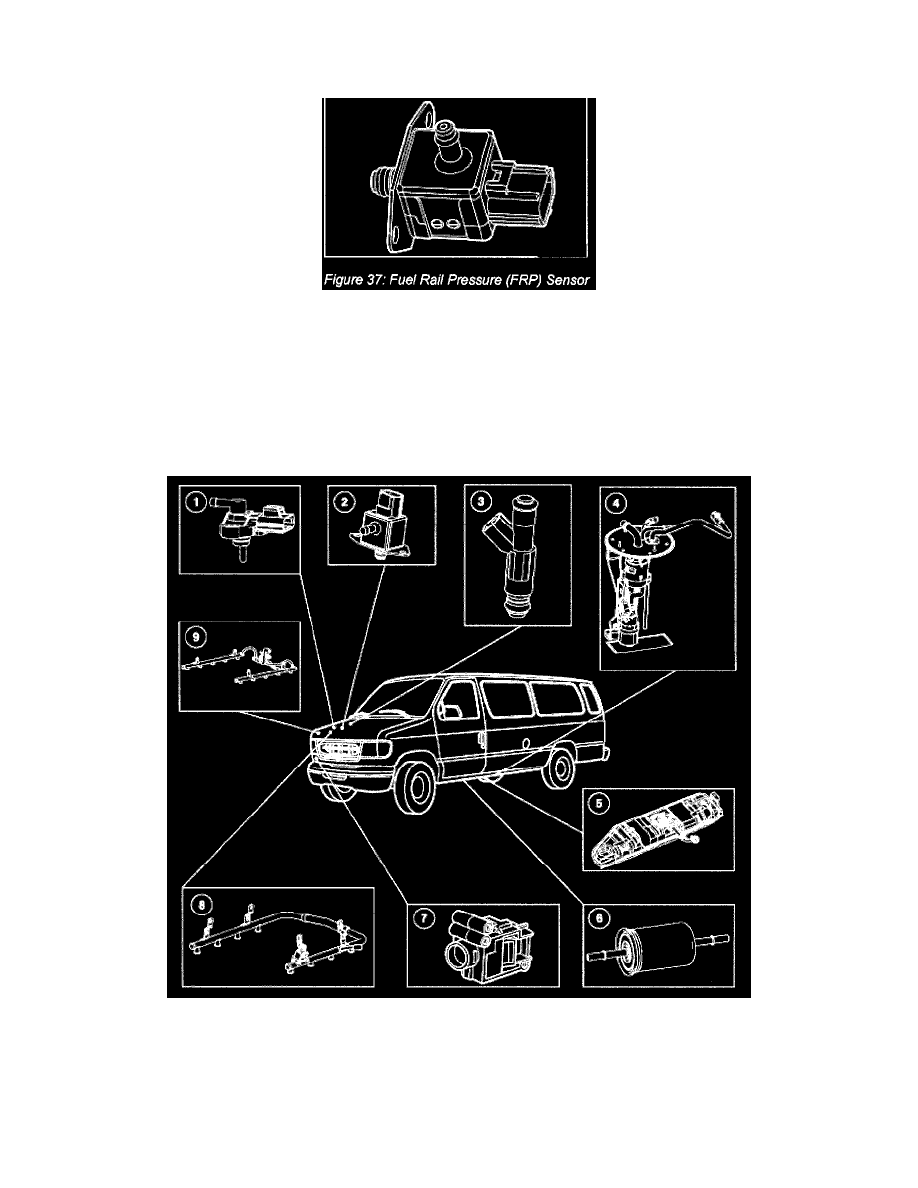 Figure 37: Fuel Rail Pressure (FRP) Sensor

1

2

3

4

9

5

8

7

6